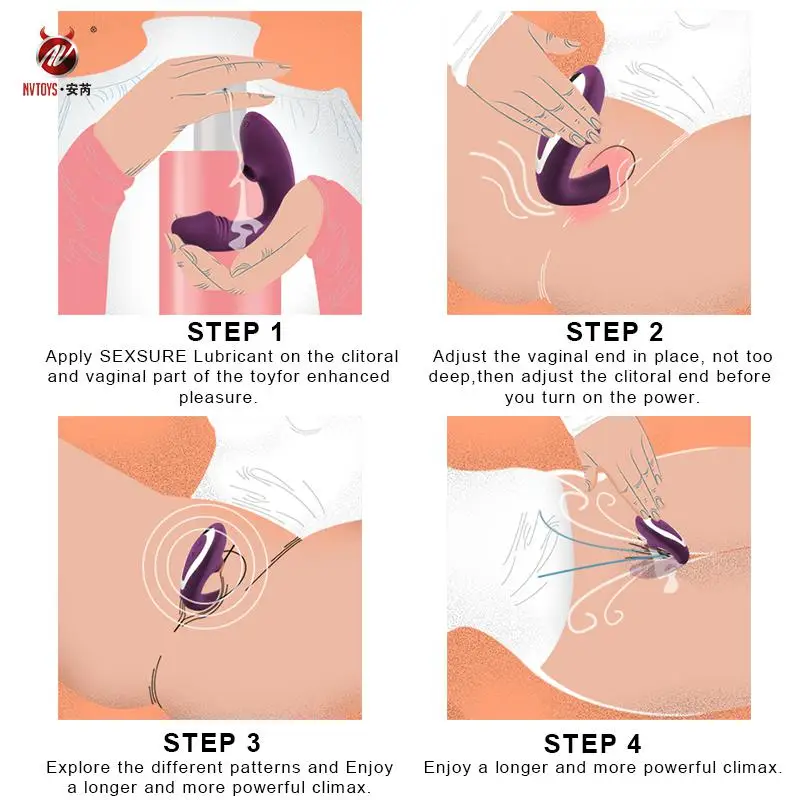 NVTOYS·安芮

STEP 1
Apply SEXSURE Lubricant on the clitoral and vaginal part of the toyfor enhanced pleasure.

STEP 2
Adjust the vaginal end in place, not too deep,then adjust the clitoral end before you turn on the power.

STEP 3
Explore the different patterns and Enjoy a longer and more powerful climax.

STEP 4
Enjoy a longer and more powerful climax.