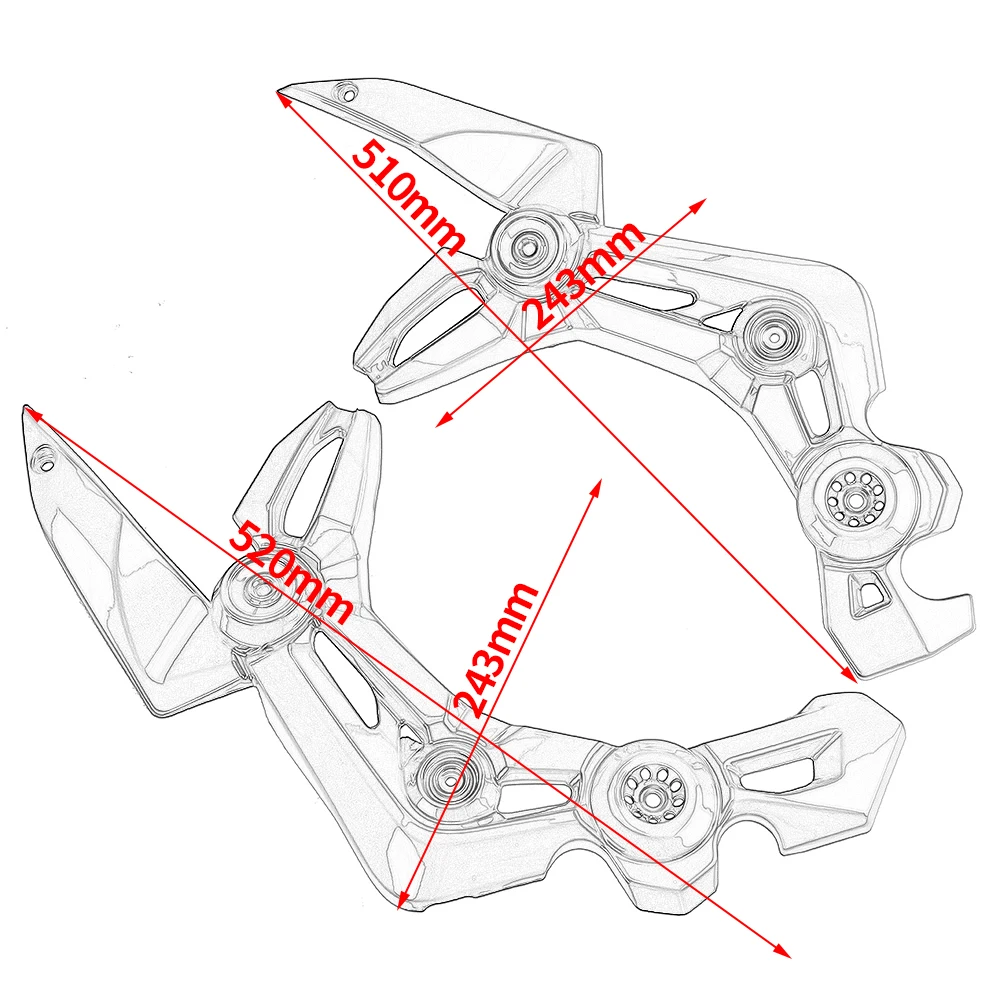 510mm
243mm
520mm
243mm