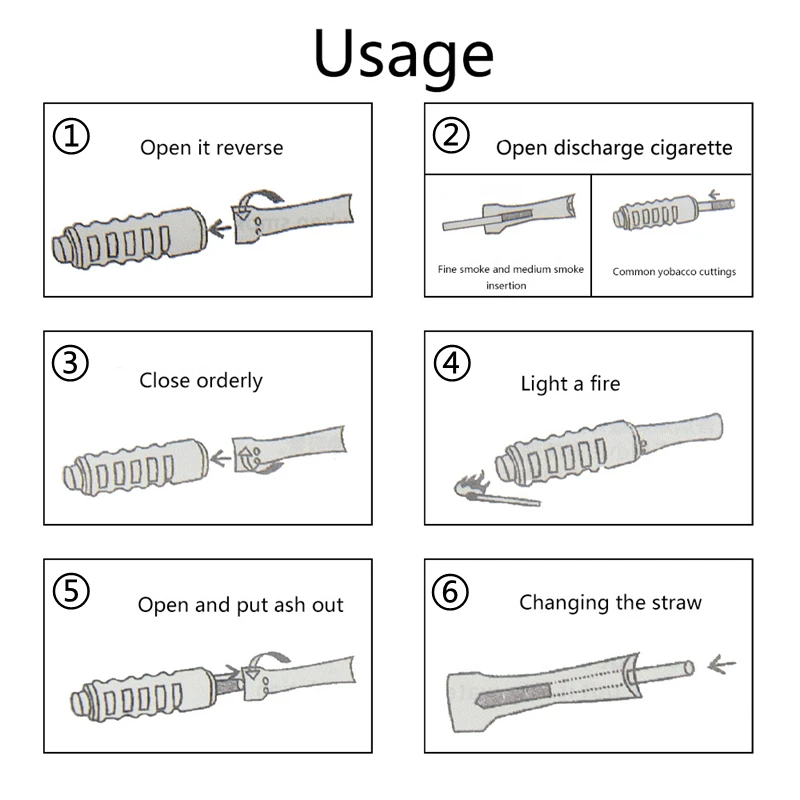 Usage

① Open it reverse

② Open discharge cigarette

Fine smoke and medium smoke insertion

Common yobacco cuttings

③ Close orderly

④ Light a fire

⑤ Open and put ash out

⑥ Changing the straw