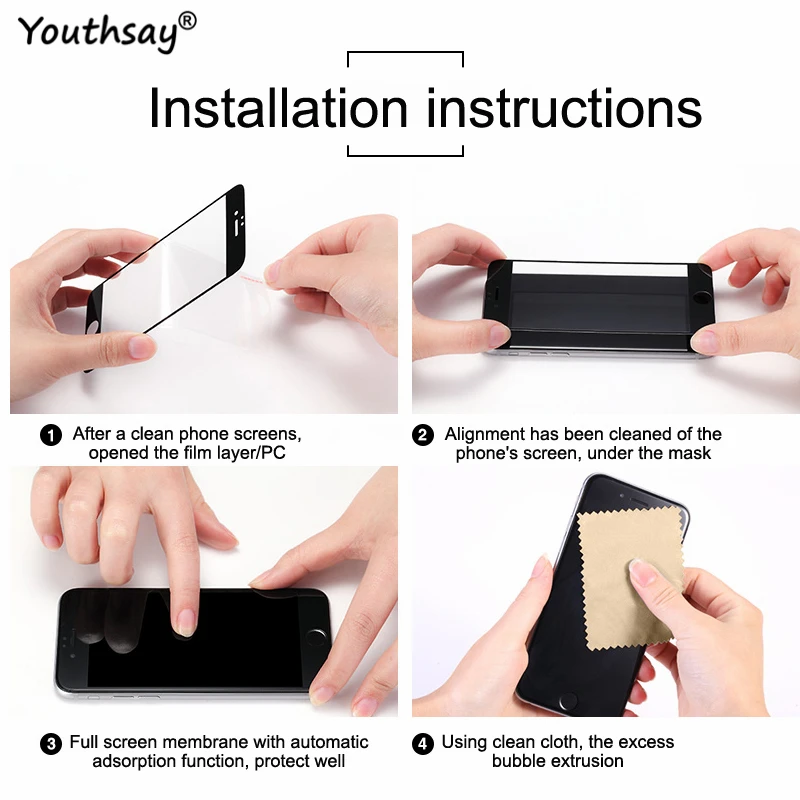 Youthsay®

Installation instructions

1 After a clean phone screens, opened the film layer/PC

2 Alignment has been cleaned of the phone's screen, under the mask

3 Full screen membrane with automatic adsorption function, protect well

4 Using clean cloth, the excess bubble extrusion