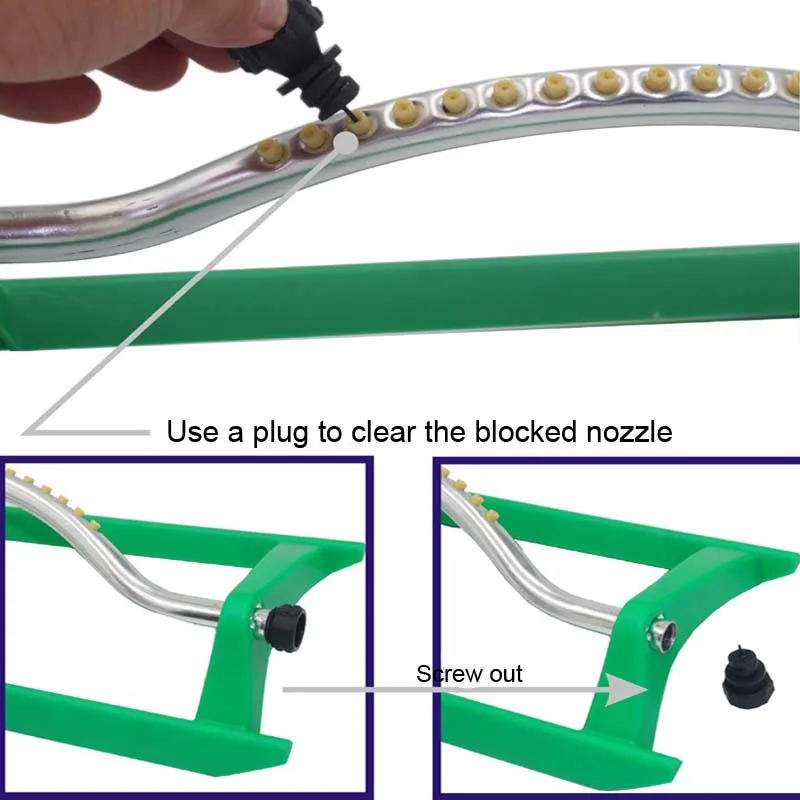 Use a plug to clear the blocked nozzle

Screw out