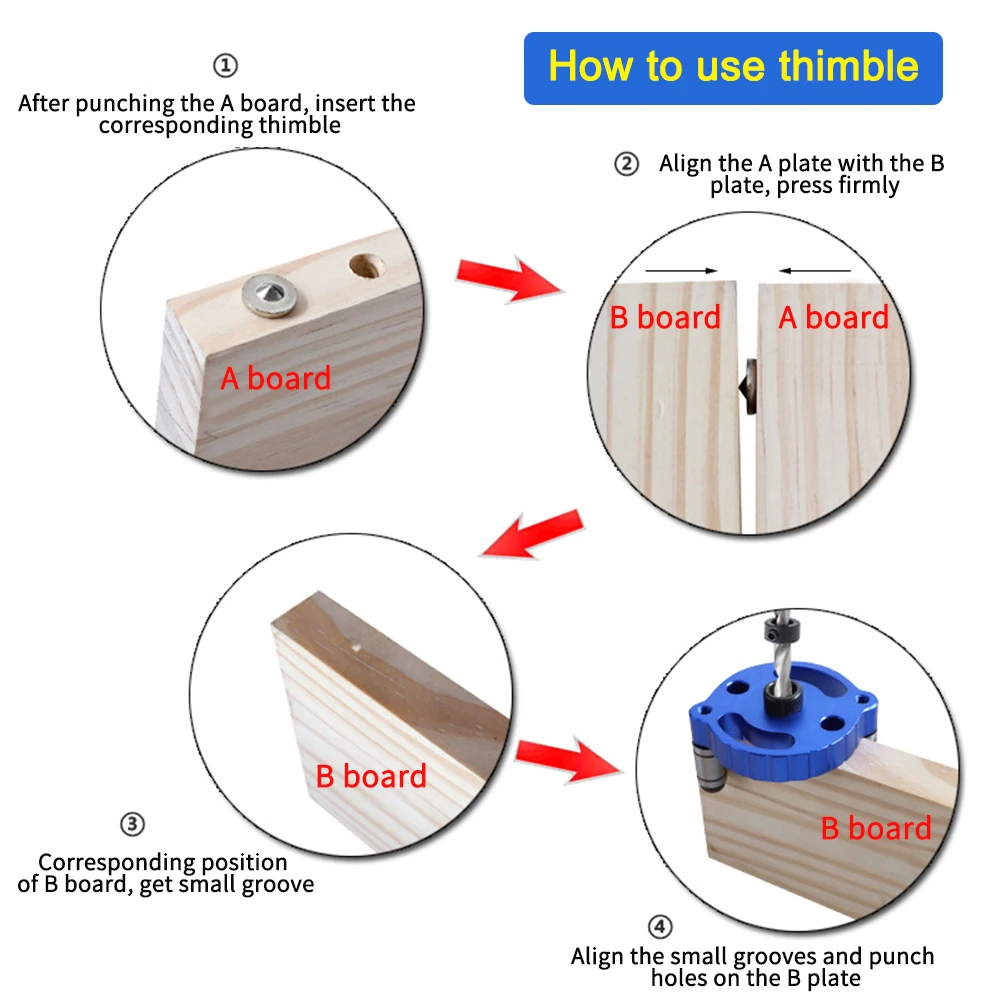 How to use thimble

①
After punching the A board, insert the corresponding thimble

A board

② Align the A plate with the B plate, press firmly

B board
A board

B board

③
Corresponding position of B board, get small groove

B board

④
Align the small grooves and punch holes on the B plate