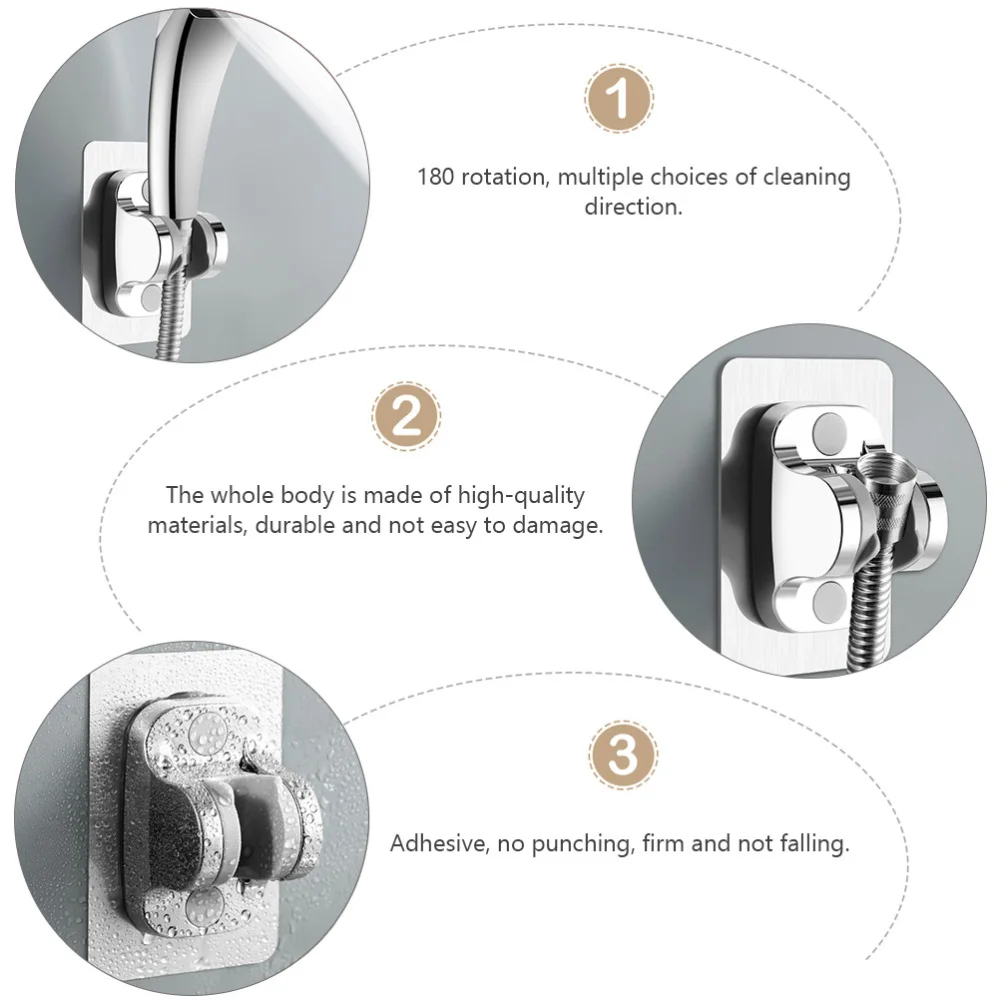 1

180 rotation, multiple choices of cleaning direction.

2

The whole body is made of high-quality materials, durable and not easy to damage.

3

Adhesive, no punching, firm and not falling.