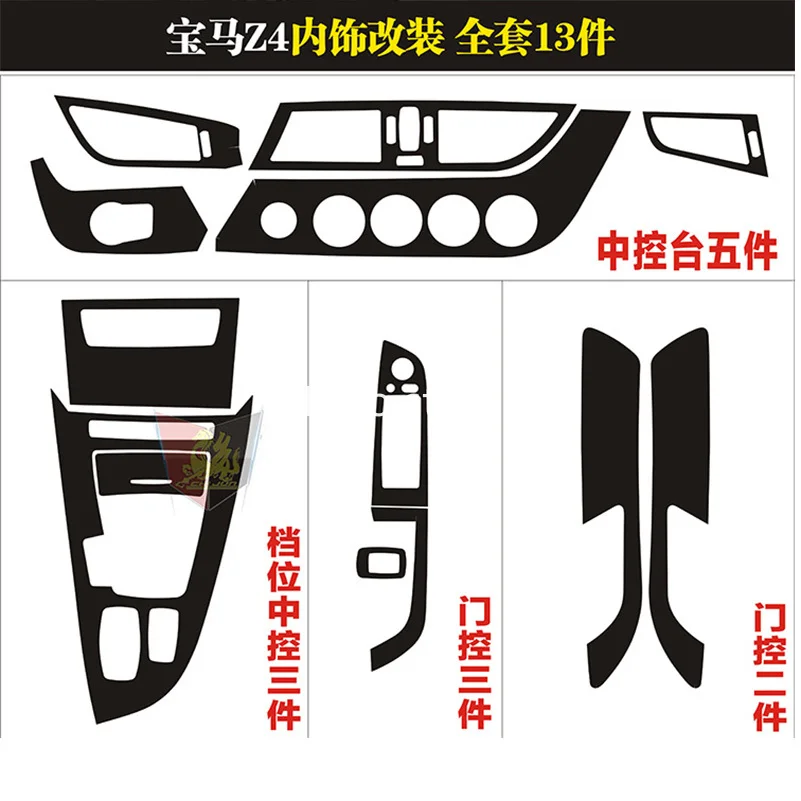 宝马Z4内饰改装 全套13件

中控台五件

档位中控三件

门控三件

门控二件