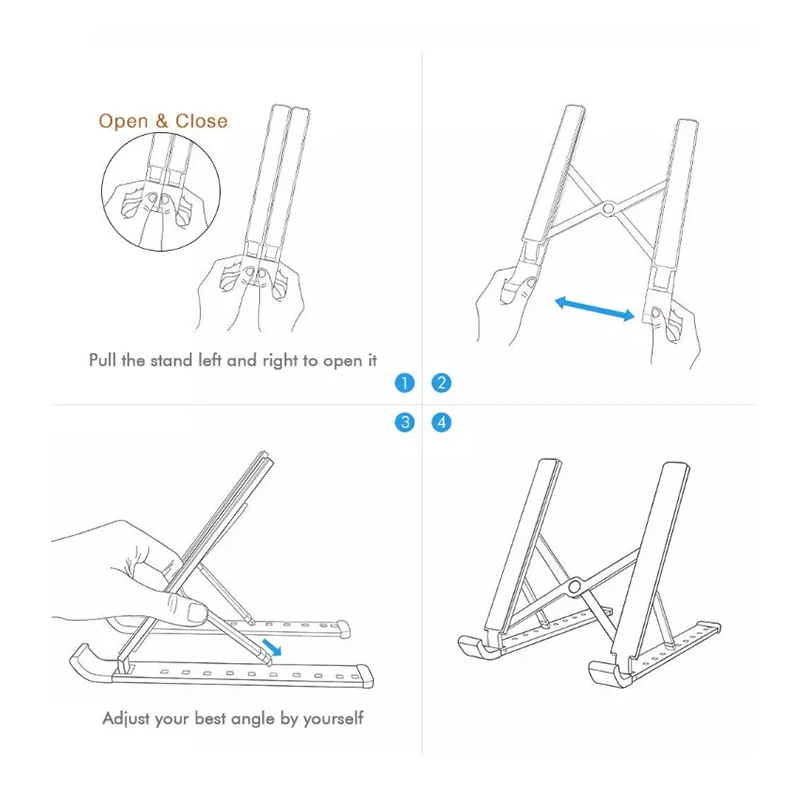 Open & Close

Pull the stand left and right to open it

1 2

3 4

Adjust your best angle by yourself