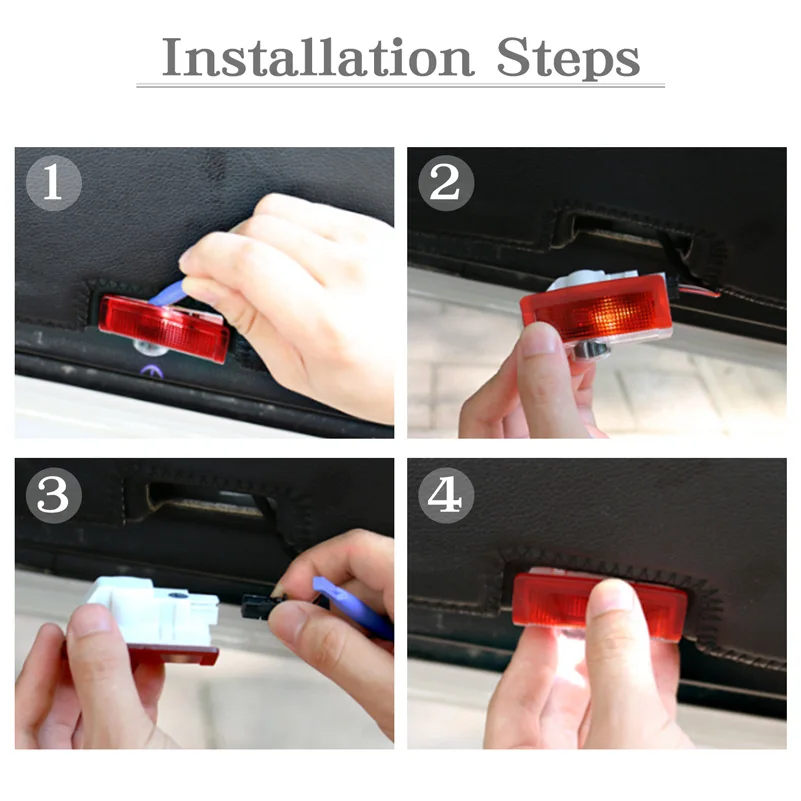 Installation Steps

1

2

3

4