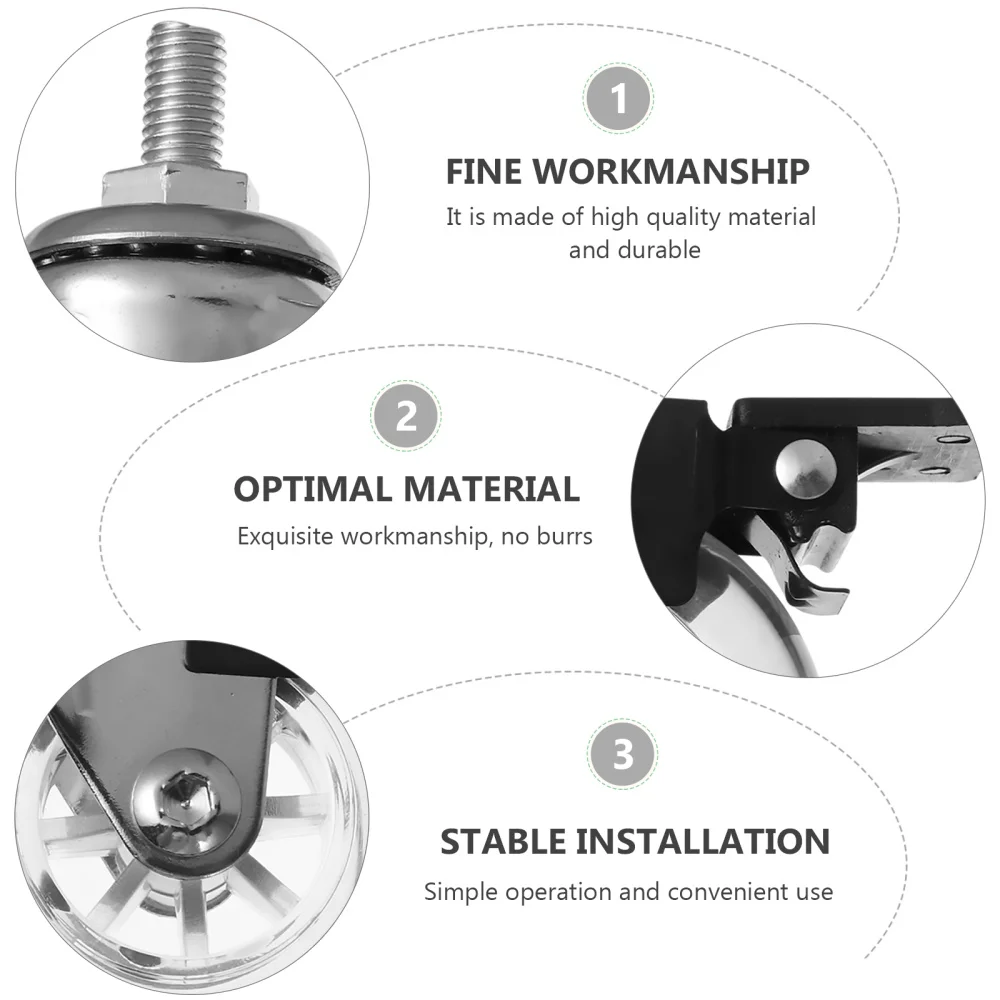 1

FINE WORKMANSHIP

It is made of high quality material and durable

2

OPTIMAL MATERIAL

Exquisite workmanship, no burrs

3

STABLE INSTALLATION

Simple operation and convenient use