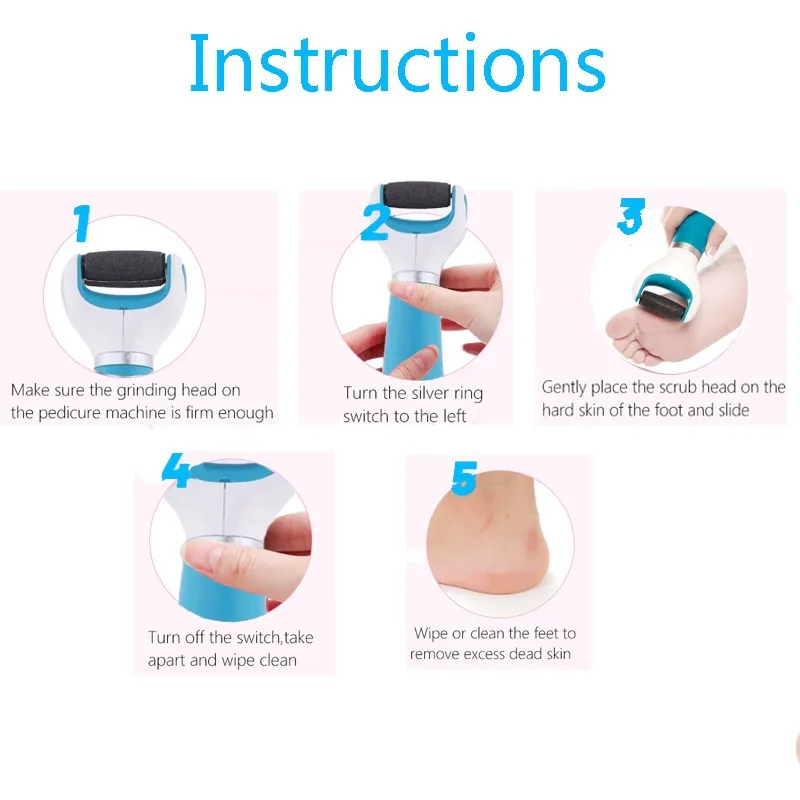 Instructions

1

Make sure the grinding head on the pedicure machine is firm enough

2

Turn the silver ring switch to the left

3

Gently place the scrub head on the hard skin of the foot and slide

4

Turn off the switch,take apart and wipe clean

5

Wipe or clean the feet to remove excess dead skin