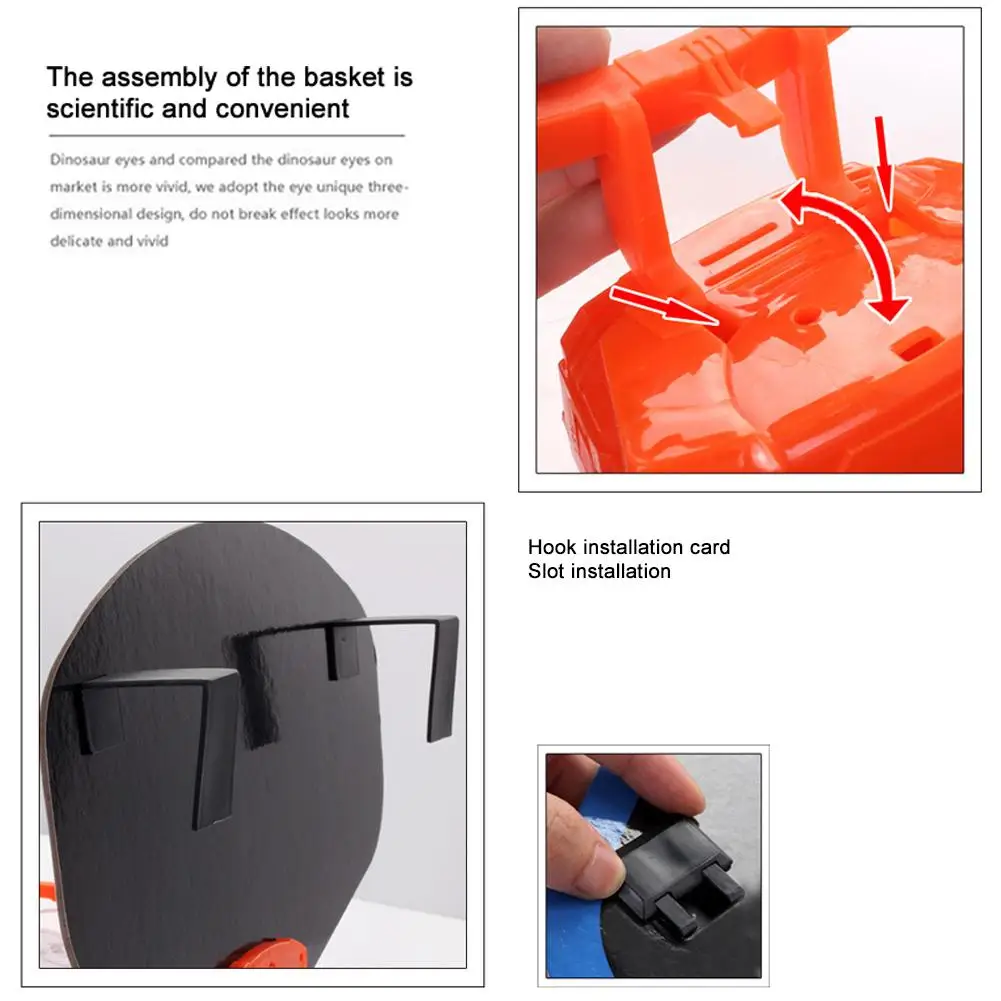 The assembly of the basket is scientific and convenient

Dinosaur eyes and compared the dinosaur eyes on market is more vivid, we adopt the eye unique three-dimensional design, do not break effect looks more delicate and vivid

Hook installation card
Slot installation