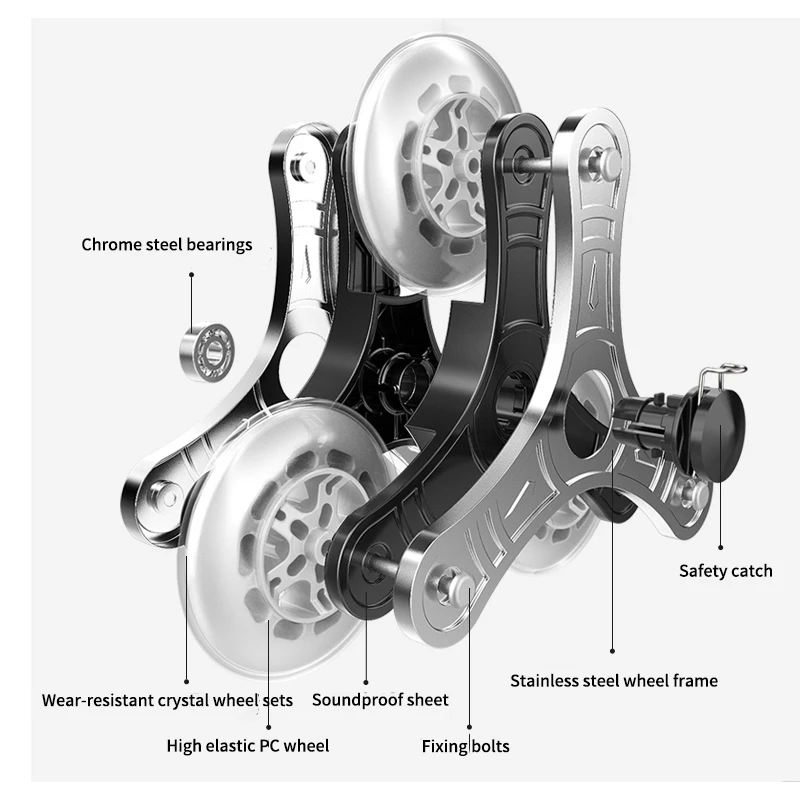 Chrome steel bearings

Safety catch

Stainless steel wheel frame

Wear-resistant crystal wheel sets

Soundproof sheet

High elastic PC wheel

Fixing bolts