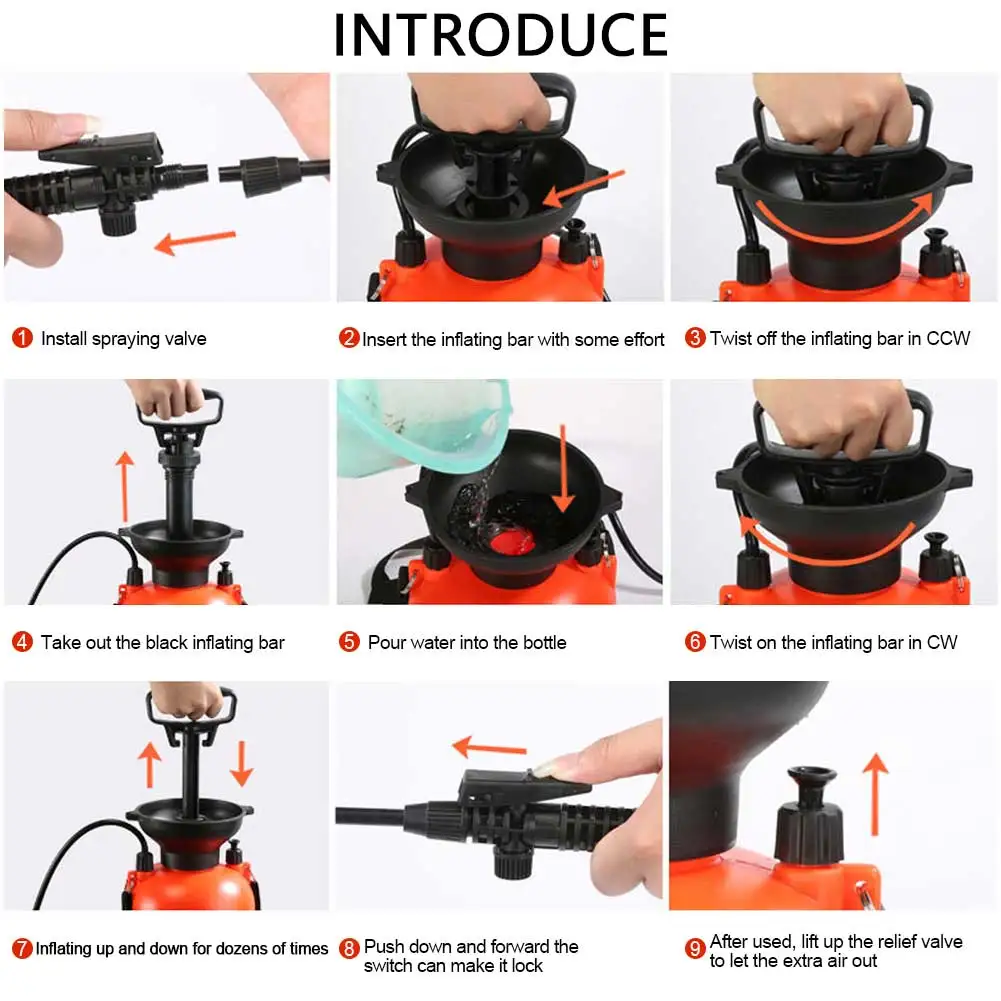 INTRODUCE

1 Install spraying valve

2 Insert the inflating bar with some effort

3 Twist off the inflating bar in CCW

4 Take out the black inflating bar

5 Pour water into the bottle

6 Twist on the inflating bar in CW

7 Inflating up and down for dozens of times

8 Push down and forward the switch can make it lock

9 After used, lift up the relief valve to let the extra air out