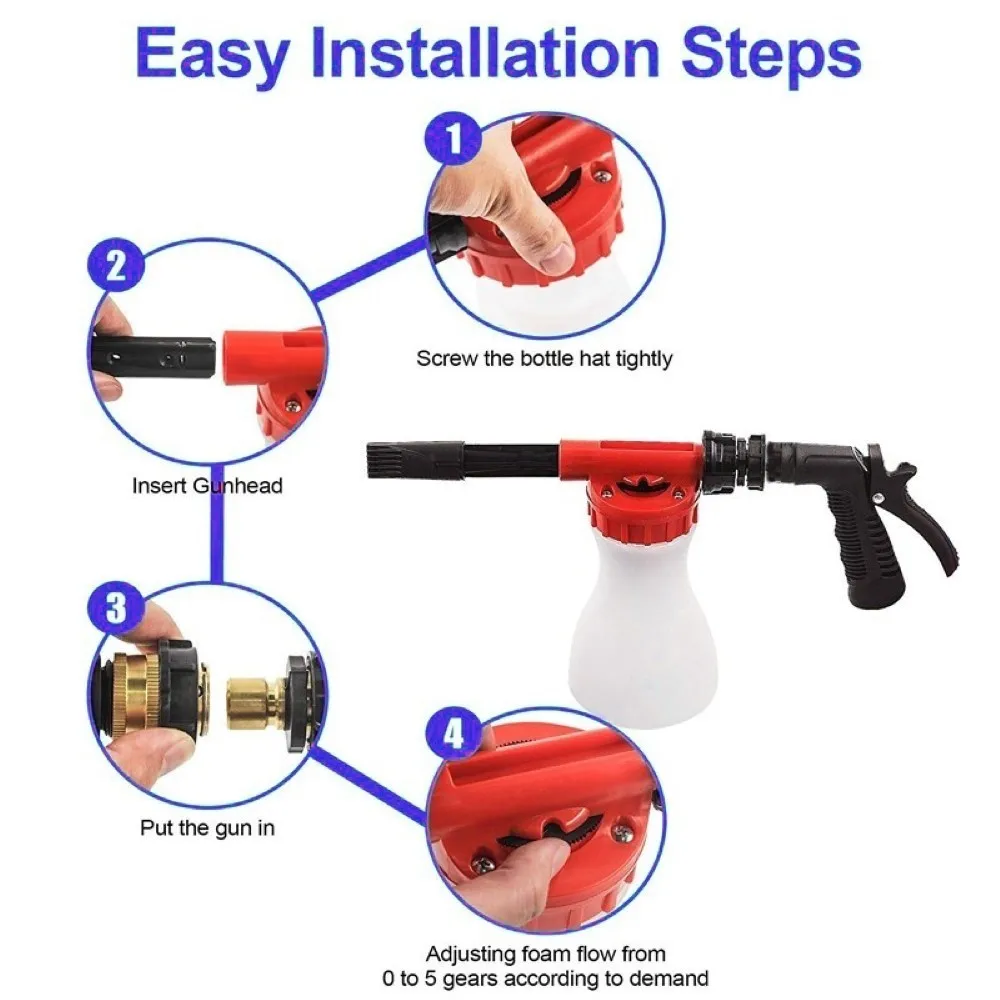 Easy Installation Steps

1

Screw the bottle hat tightly

2

Insert Gunhead

3

Put the gun in

4

Adjusting foam flow from 0 to 5 gears according to demand