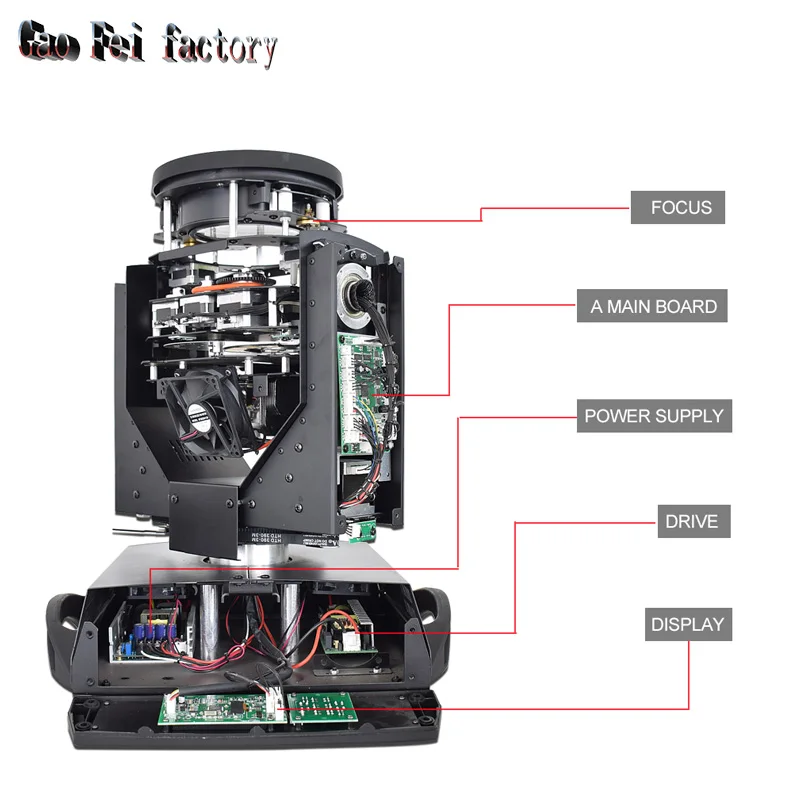 Gao Fei factory

FOCUS

A MAIN BOARD

POWER SUPPLY

DRIVE

DISPLAY