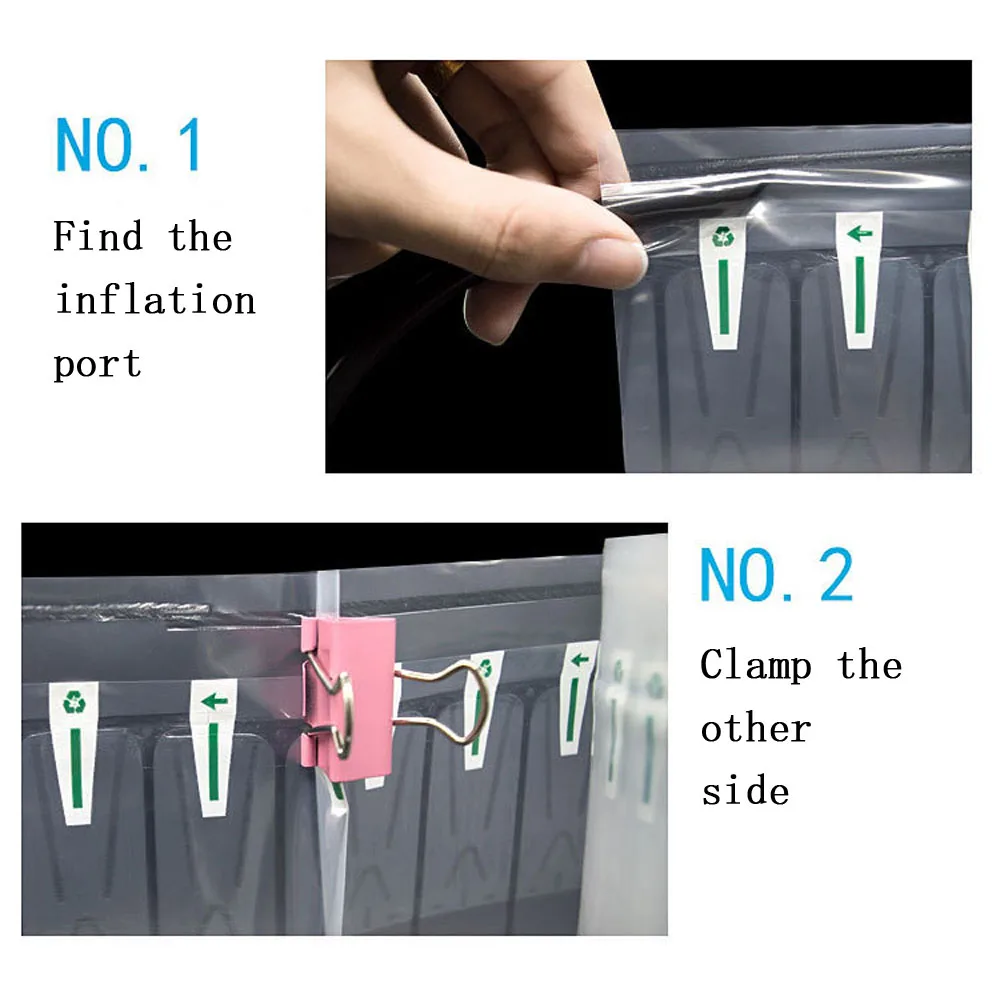 NO. 1

Find the inflation port

NO. 2

Clamp the other side