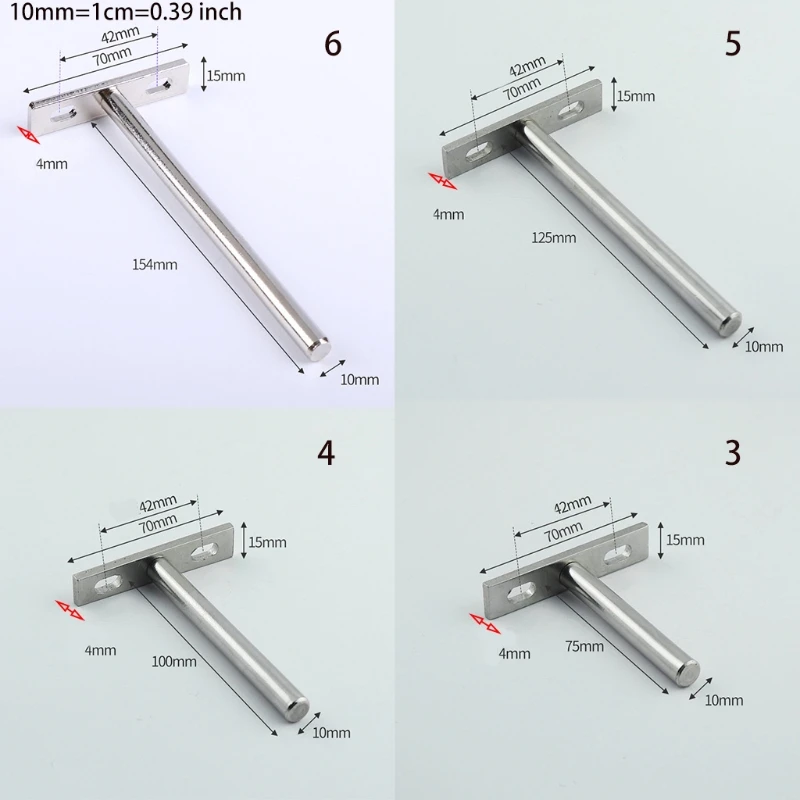 10mm=1cm=0.39 inch

6

42mm
70mm
15mm
4mm
154mm
10mm

5

42mm
70mm
15mm
4mm
125mm
10mm

4

42mm
70mm
15mm
4mm
100mm
10mm

3

42mm
70mm
15mm
4mm
75mm
10mm