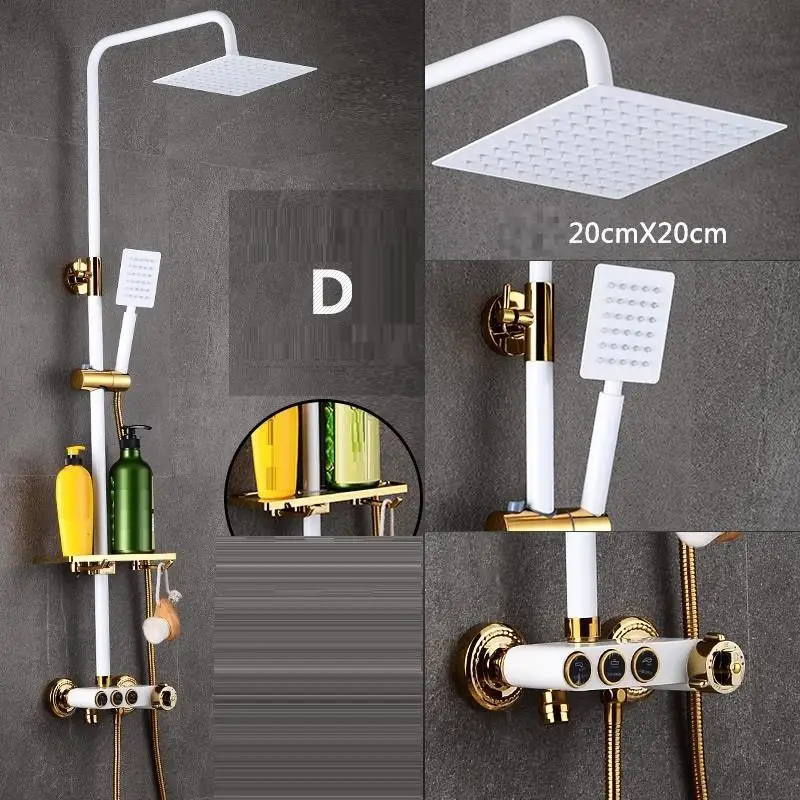 D

20cmX20cm