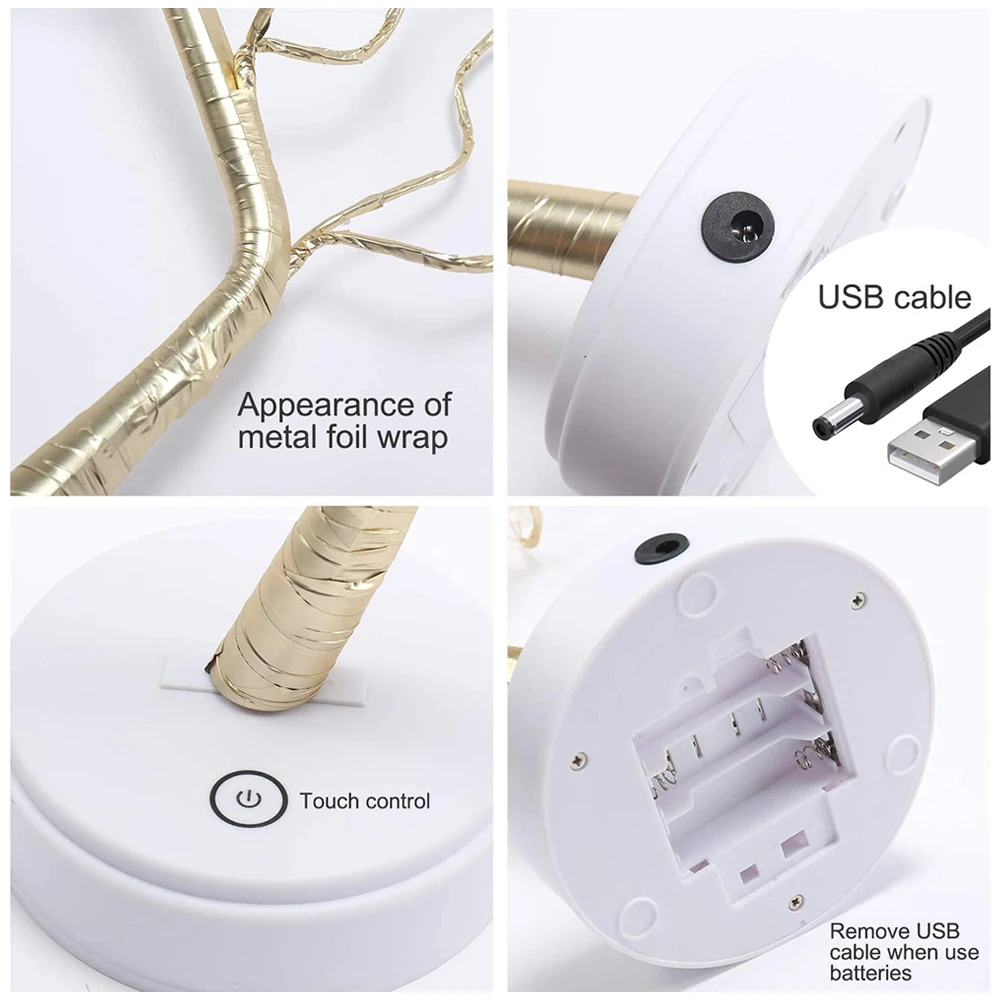 Appearance of metal foil wrap

USB cable

Touch control

Remove USB cable when use batteries