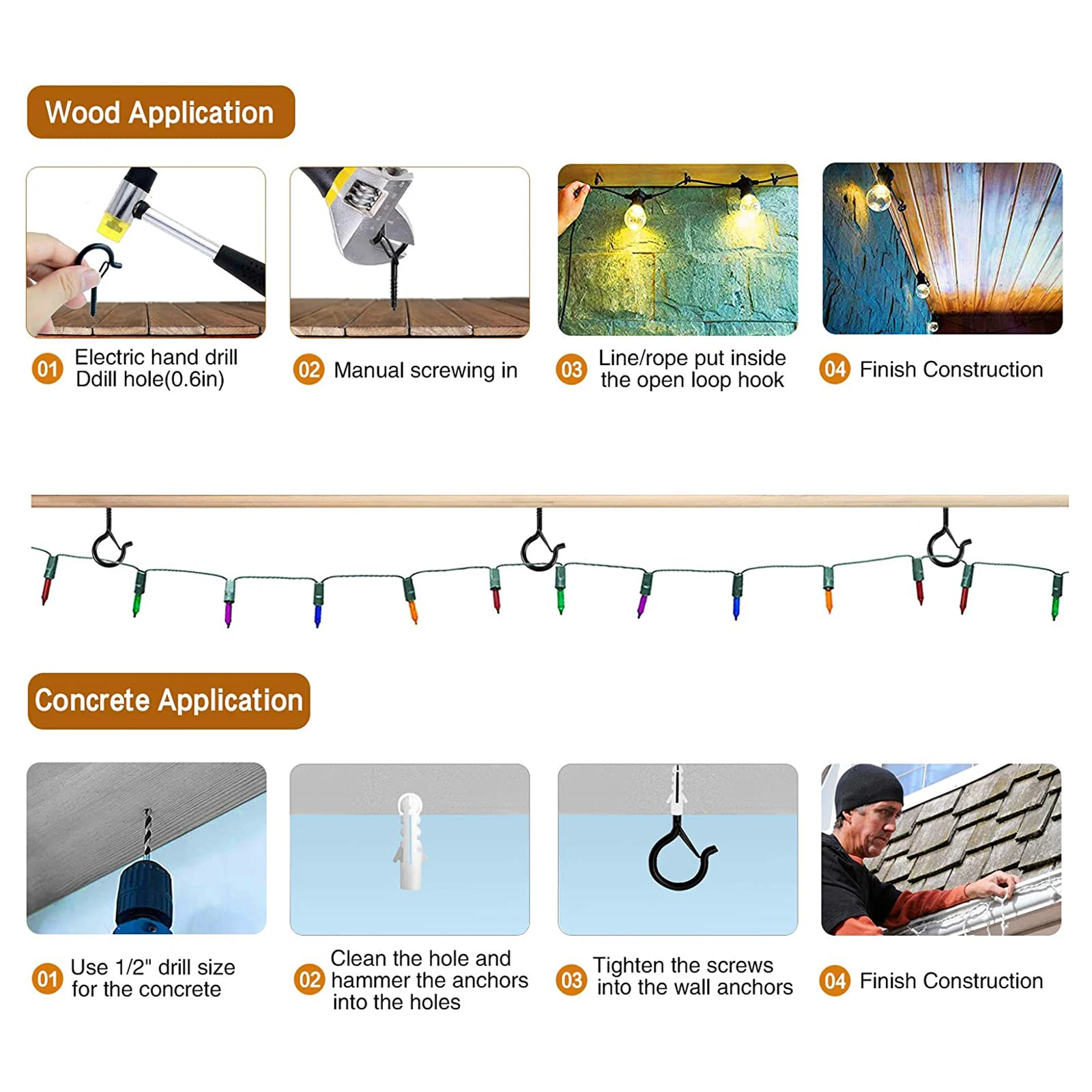 Wood Application

01 Electric hand drill Ddill hole(0.6in)

02 Manual screwing in

03 Line/rope put inside the open loop hook

04 Finish Construction

Concrete Application

01 Use 1/2" drill size for the concrete

02 Clean the hole and hammer the anchors into the holes

03 Tighten the screws into the wall anchors

04 Finish Construction