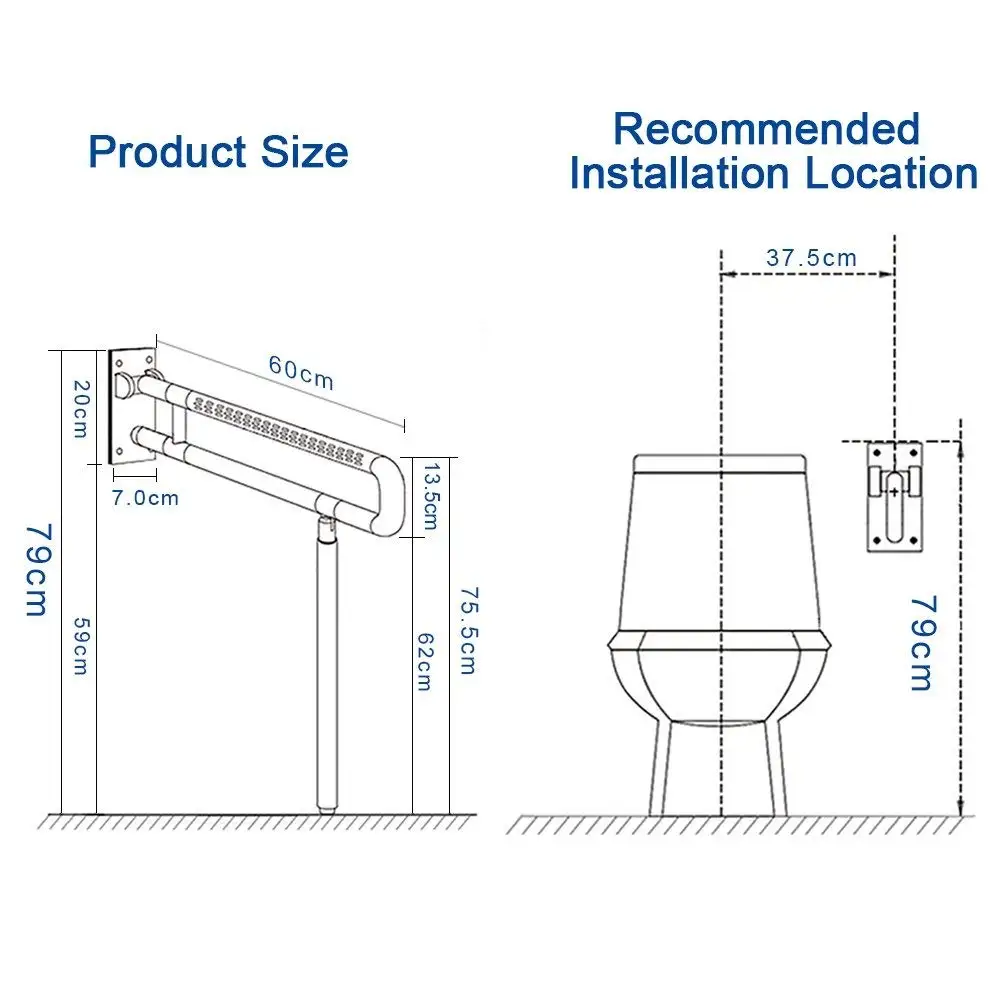 Product Size

60cm

20cm

7.0cm

79cm

59cm

13.5cm

62cm

75.5cm

Recommended Installation Location

37.5cm

79cm