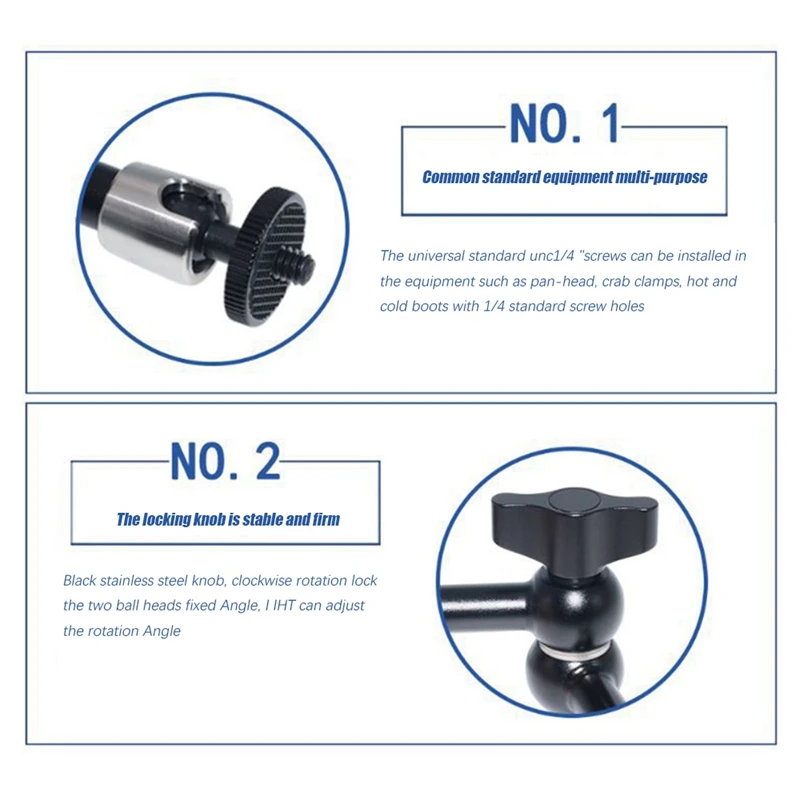 NO. 1

Common standard equipment multi-purpose

The universal standard unc1/4 "screws can be installed in the equipment such as pan-head, crab clamps, hot and cold boots with 1/4 standard screw holes

NO. 2

The locking knob is stable and firm

Black stainless steel knob, clockwise rotation lock the two ball heads fixed Angle, I IHT can adjust the rotation Angle