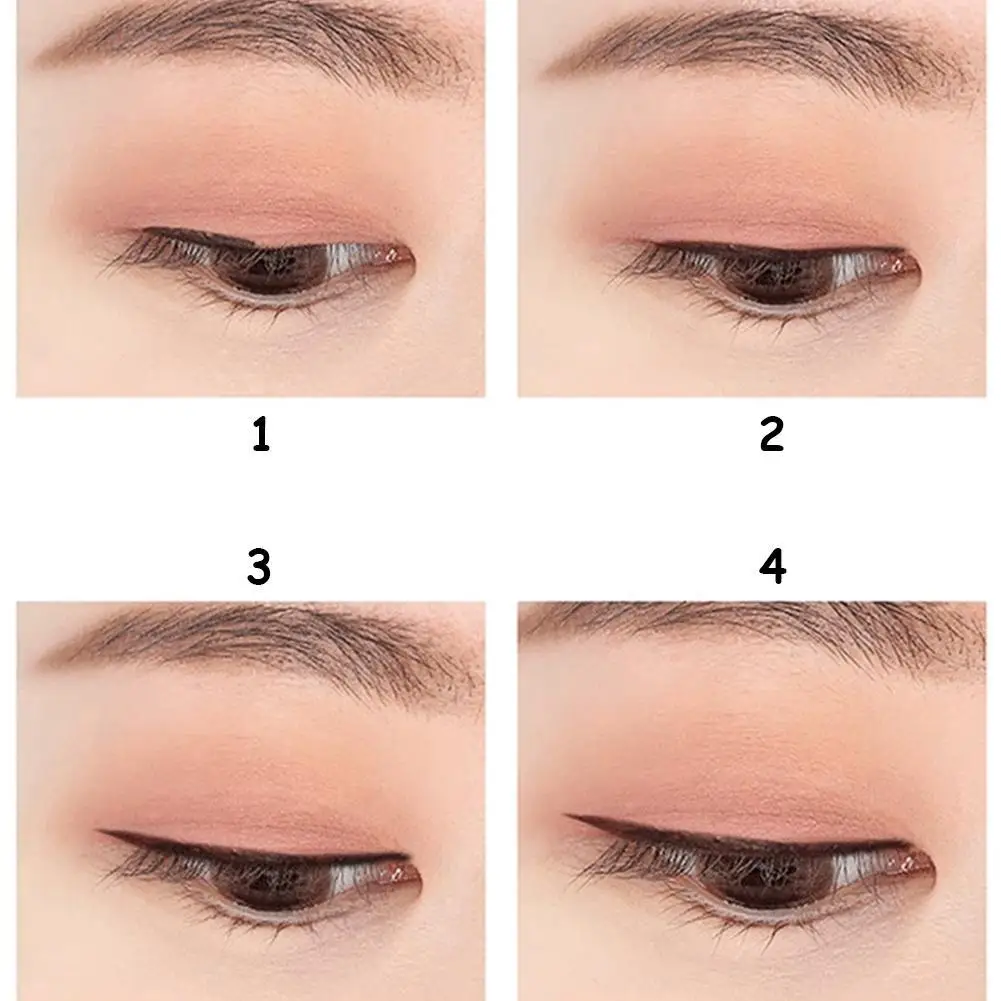 1

2

3

4