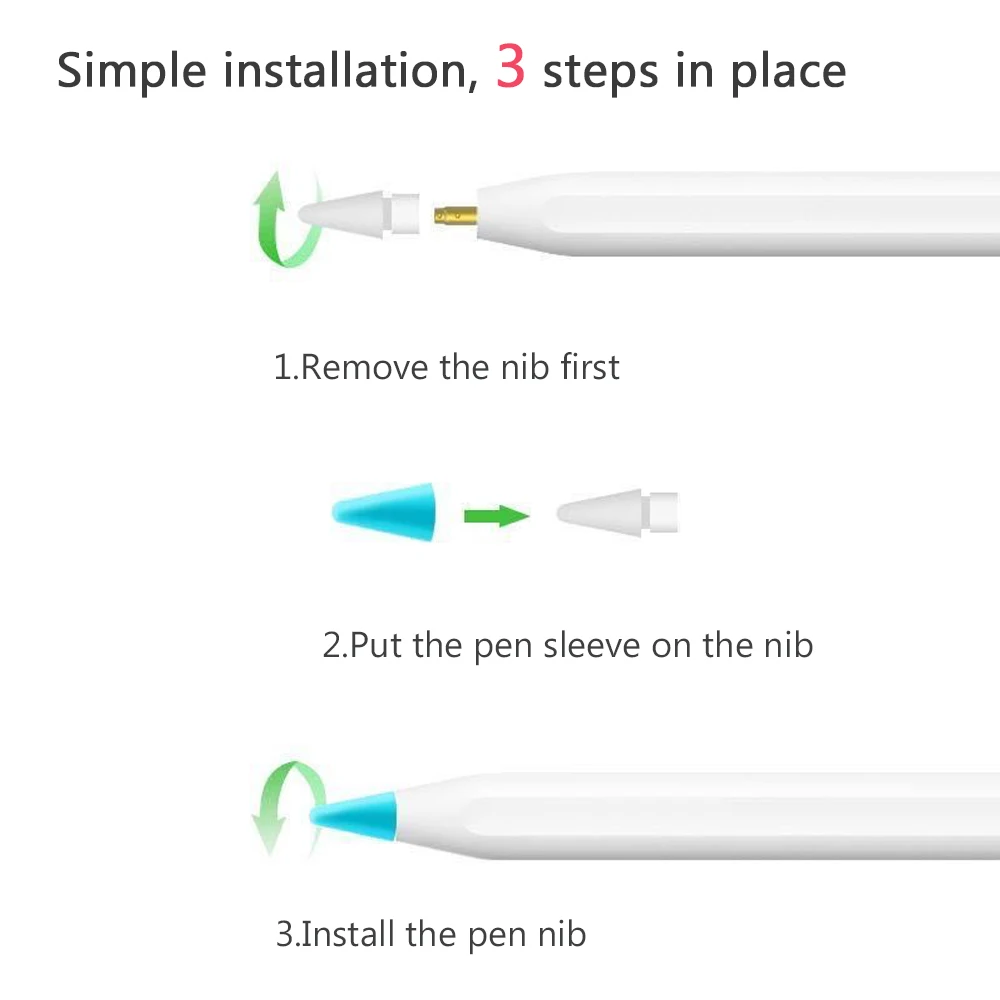 Simple installation, 3 steps in place

1.Remove the nib first

2.Put the pen sleeve on the nib

3.Install the pen nib