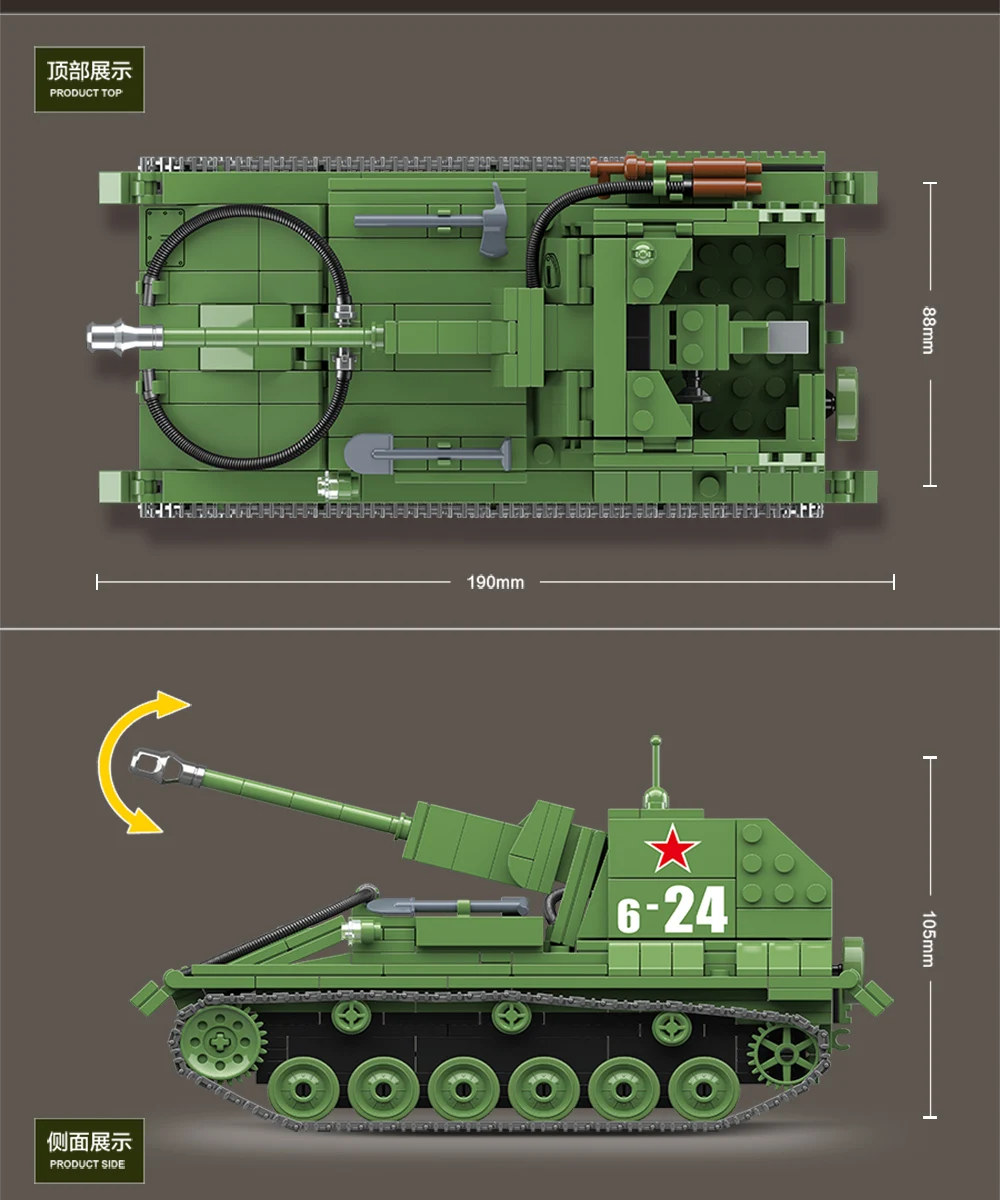 顶部展示
PRODUCT TOP

88mm

190mm

6-24

105mm

侧面展示
PRODUCT SIDE