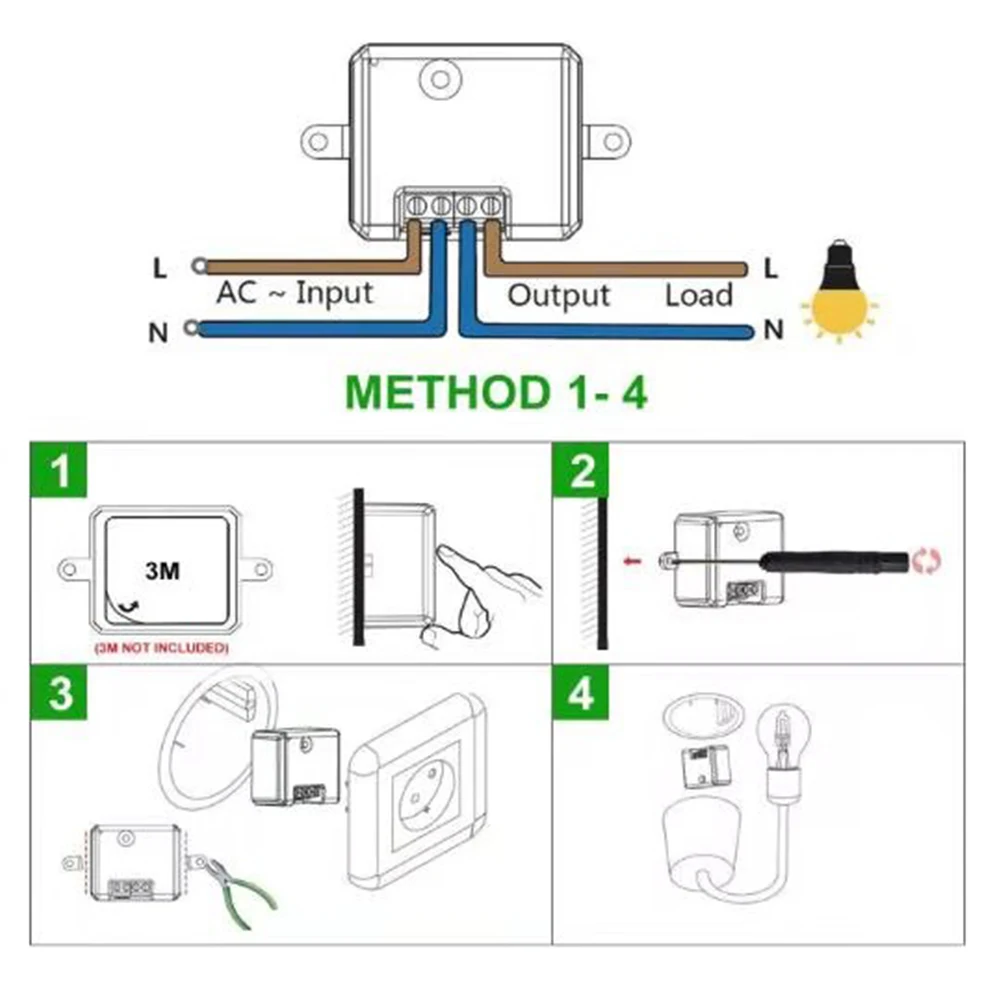 L
AC ~ Input
N
Output
Load
L
N

METHOD 1- 4

1
3M
(3M NOT INCLUDED)

2

3

4