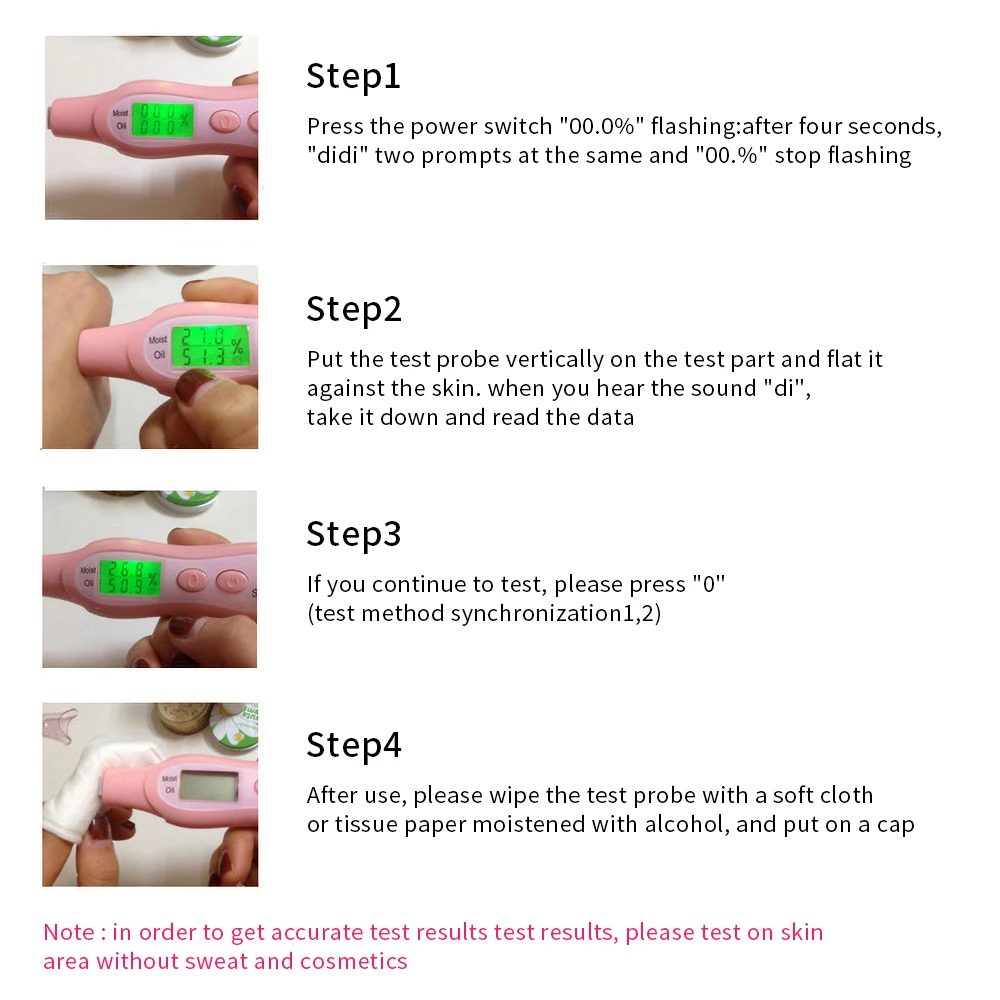 Moist
Oil
00.0 %
00.0 %

Step1

Press the power switch "00.0%" flashing:after four seconds, "didi" two prompts at the same and "00.%" stop flashing

Moist
Oil
27.0 %
51.3

Step2

Put the test probe vertically on the test part and flat it against the skin. when you hear the sound "di", take it down and read the data

Moist
Oil
26.8 %
50.9 %

Step3

If you continue to test, please press "0" (test method synchronization1,2)

Moist
Oil

Step4

After use, please wipe the test probe with a soft cloth or tissue paper moistened with alcohol, and put on a cap

Note : in order to get accurate test results test results, please test on skin area without sweat and cosmetics