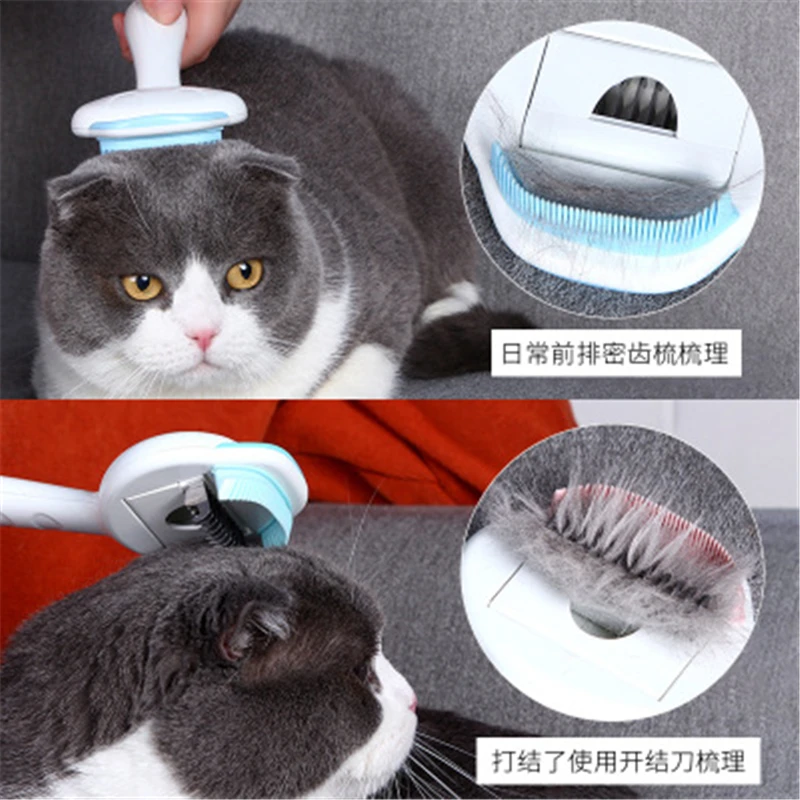 日常前排密齿梳梳理

打结了使用开结刀梳理