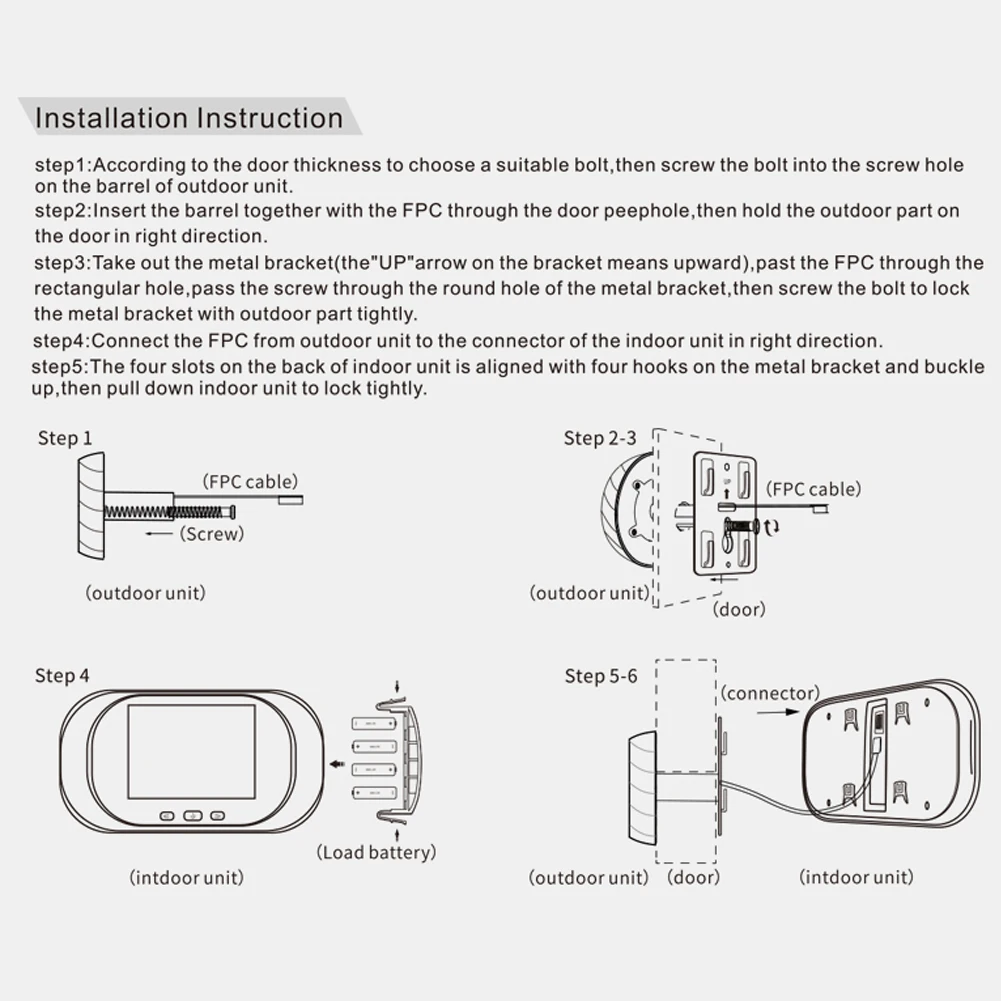 Installation Instruction

step1:According to the door thickness to choose a suitable bolt,then screw the bolt into the screw hole on the barrel of outdoor unit.

step2:Insert the barrel together with the FPC through the door peephole,then hold the outdoor part on the door in right direction.

step3:Take out the metal bracket(the"UP"arrow on the bracket means upward),past the FPC through the rectangular hole,pass the screw through the round hole of the metal bracket,then screw the bolt to lock the metal bracket with outdoor part tightly.

step4:Connect the FPC from outdoor unit to the connector of the indoor unit in right direction.

step5:The four slots on the back of indoor unit is aligned with four hooks on the metal bracket and buckle up,then pull down indoor unit to lock tightly.

Step 1

(FPC cable)

(Screw)

(outdoor unit)

Step 2-3

UP

(FPC cable)

(outdoor unit)

(door)

Step 4

(Load battery)

(intdoor unit)

Step 5-6

(connector)

(outdoor unit) (door)

(intdoor unit)