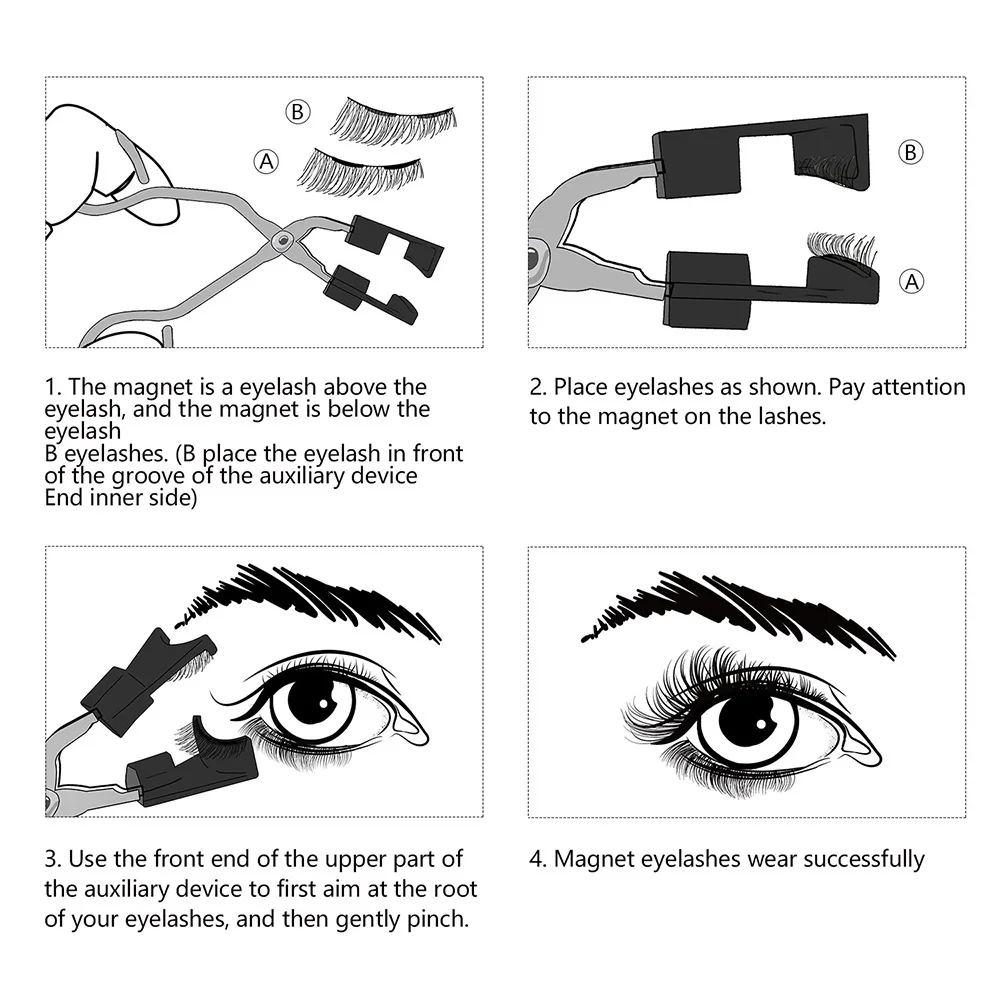 B
A

B
A

1. The magnet is a eyelash above the eyelash, and the magnet is below the eyelash
B eyelashes. (B place the eyelash in front of the groove of the auxiliary device End inner side)

2. Place eyelashes as shown. Pay attention to the magnet on the lashes.

3. Use the front end of the upper part of the auxiliary device to first aim at the root of your eyelashes, and then gently pinch.

4. Magnet eyelashes wear successfully