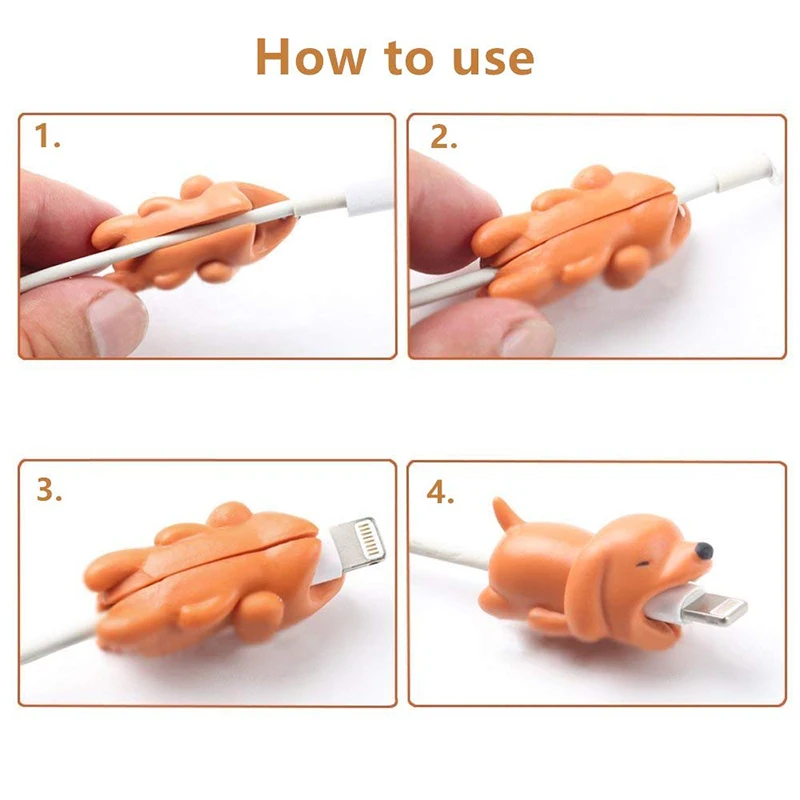 How to use

1.

2.

3.

4.