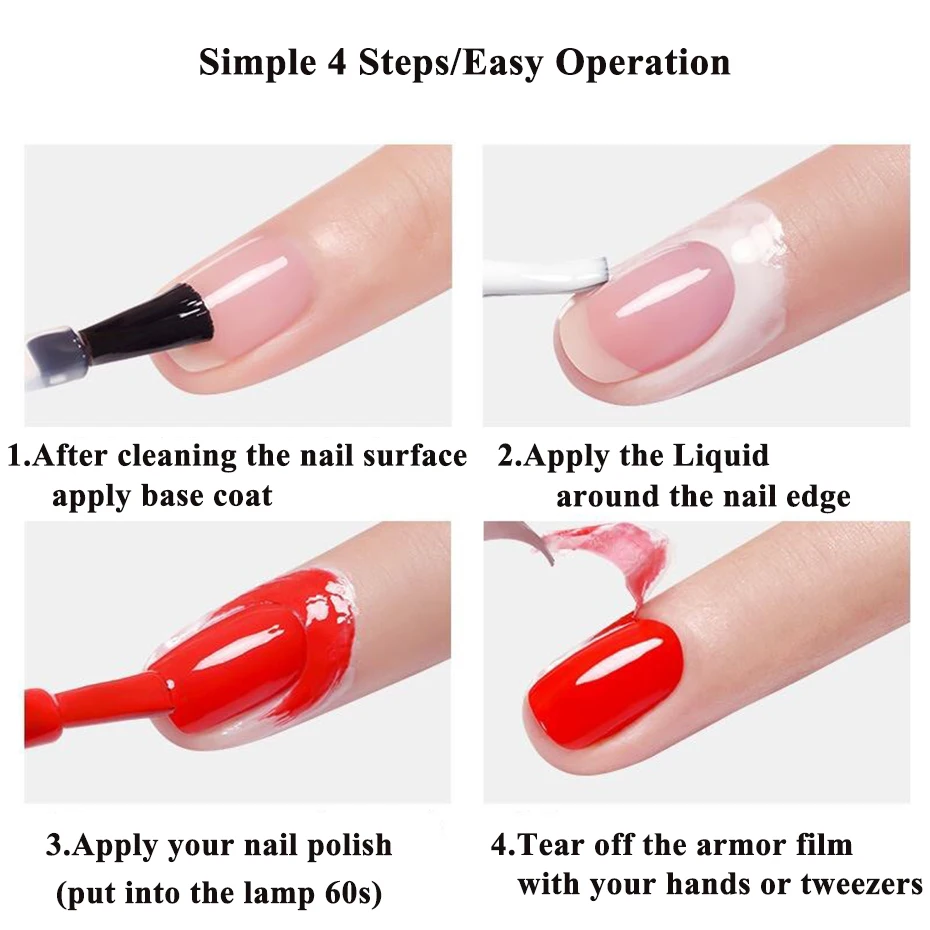 Simple 4 Steps/Easy Operation

1.After cleaning the nail surface apply base coat

2.Apply the Liquid around the nail edge

3.Apply your nail polish (put into the lamp 60s)

4.Tear off the armor film with your hands or tweezers