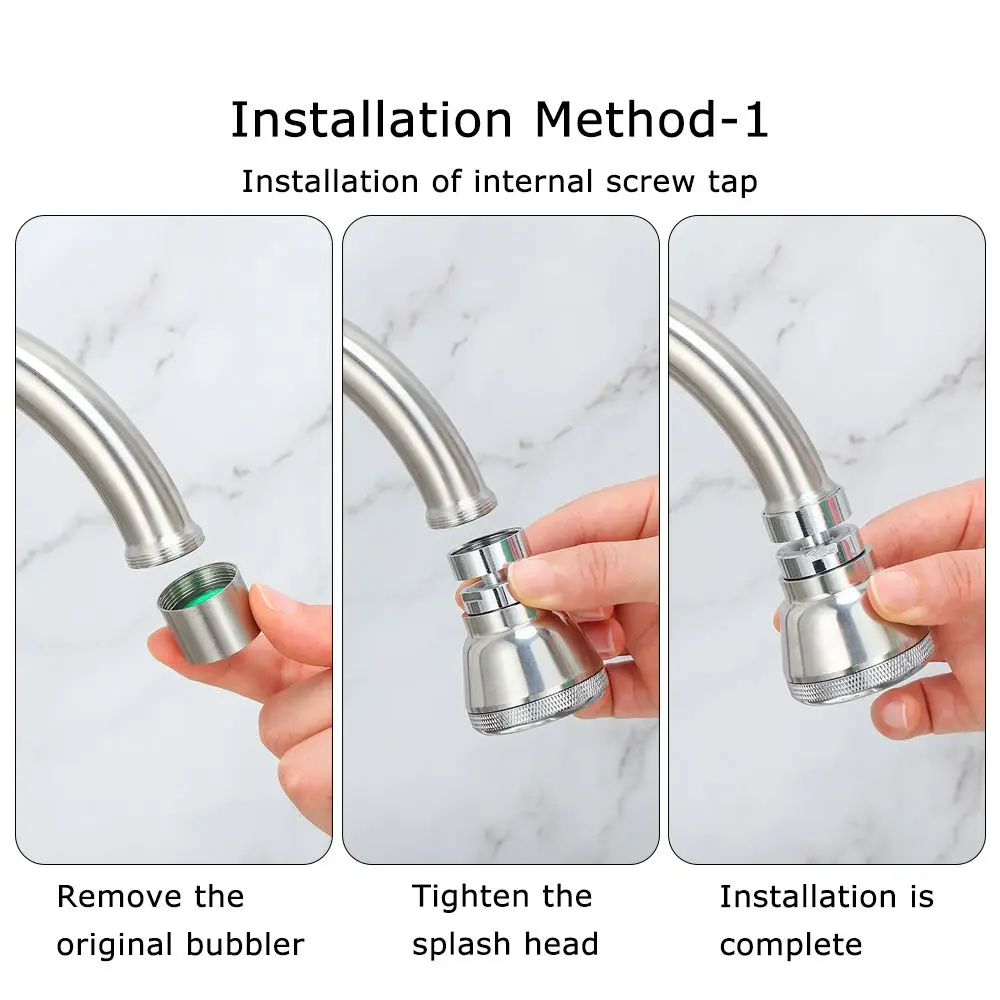 Installation Method-1

Installation of internal screw tap

Remove the original bubbler

Tighten the splash head

Installation is complete