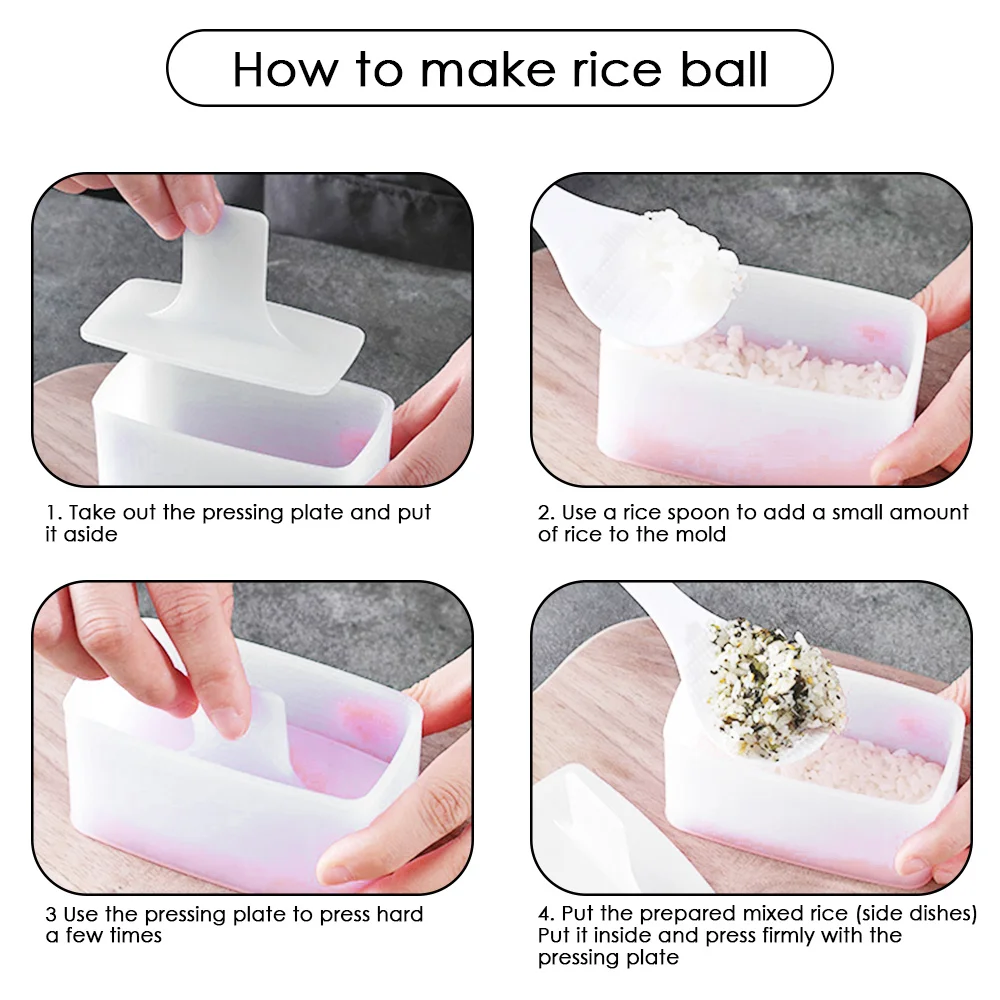 How to make rice ball

1. Take out the pressing plate and put it aside

2. Use a rice spoon to add a small amount of rice to the mold

3 Use the pressing plate to press hard a few times

4. Put the prepared mixed rice (side dishes) Put it inside and press firmly with the pressing plate