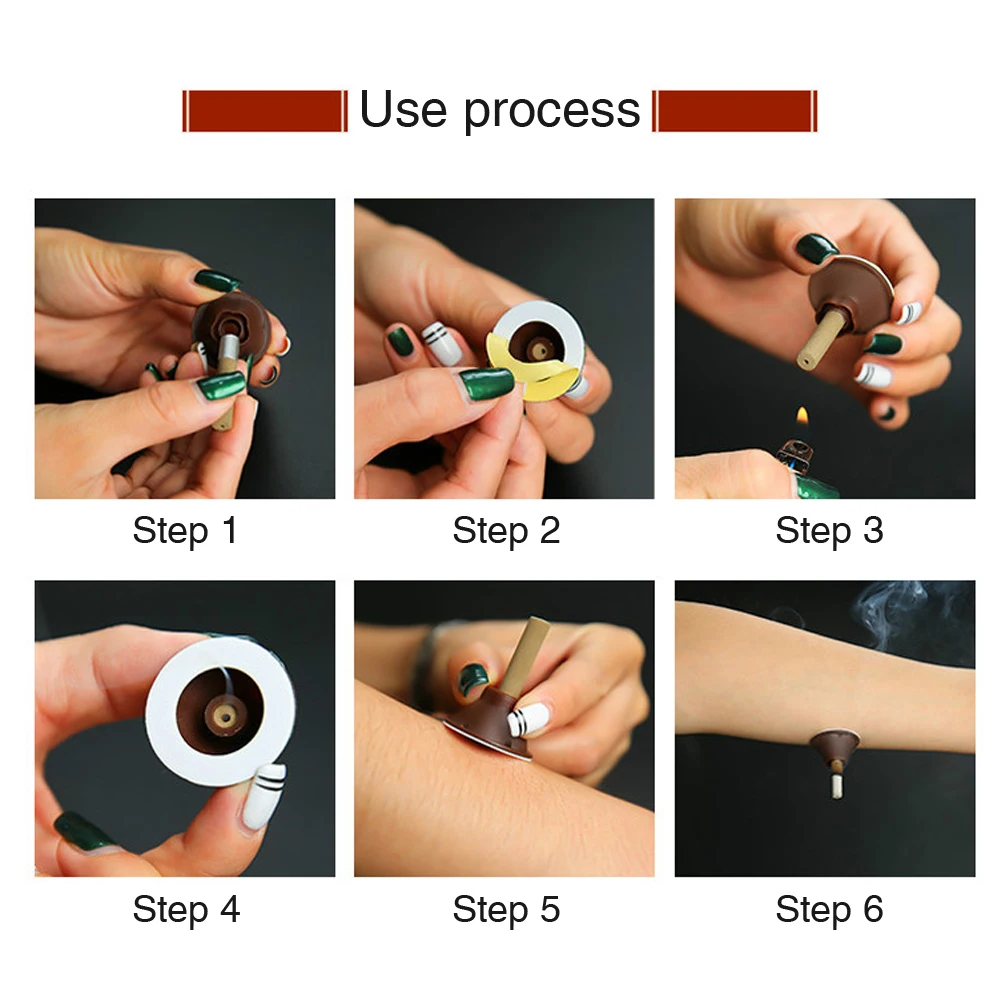 Use process

Step 1

Step 2

Step 3

Step 4

Step 5

Step 6