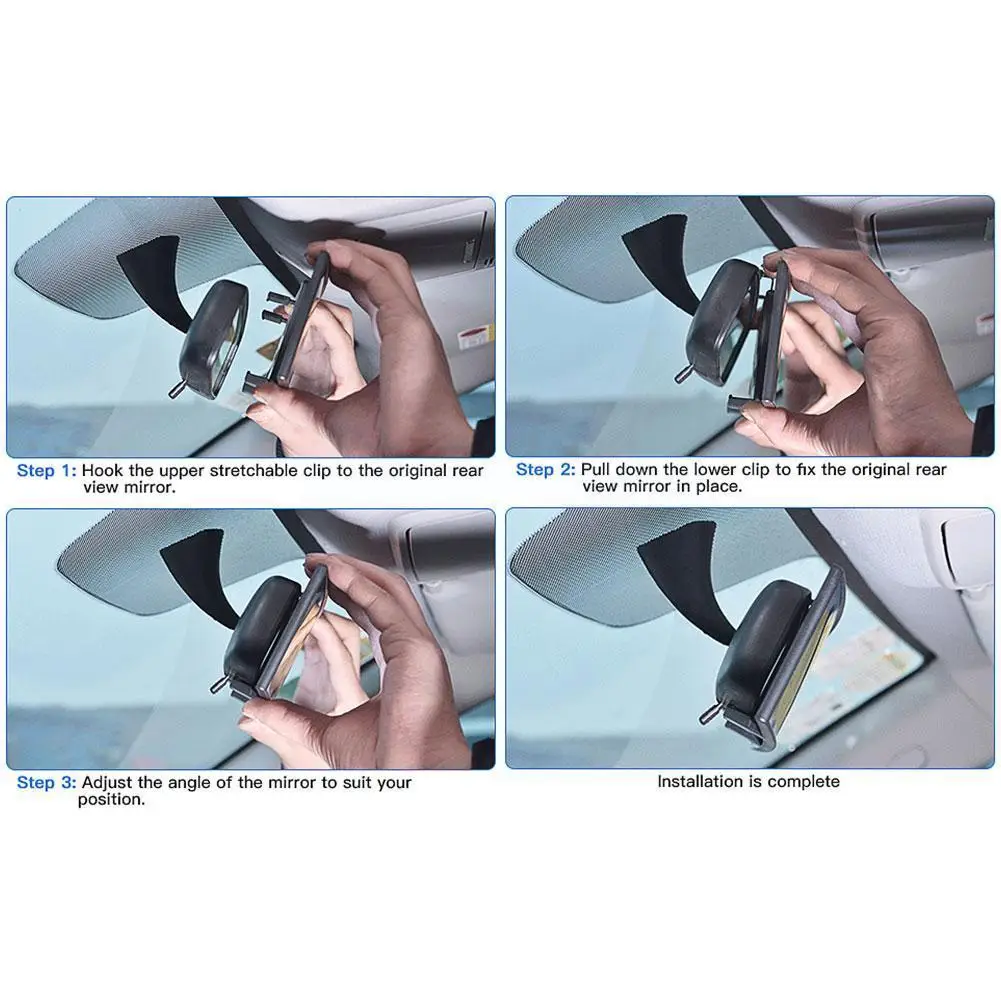 Step 1: Hook the upper stretchable clip to the original rear view mirror.

Step 2: Pull down the lower clip to fix the original rear view mirror in place.

Step 3: Adjust the angle of the mirror to suit your position.

Installation is complete