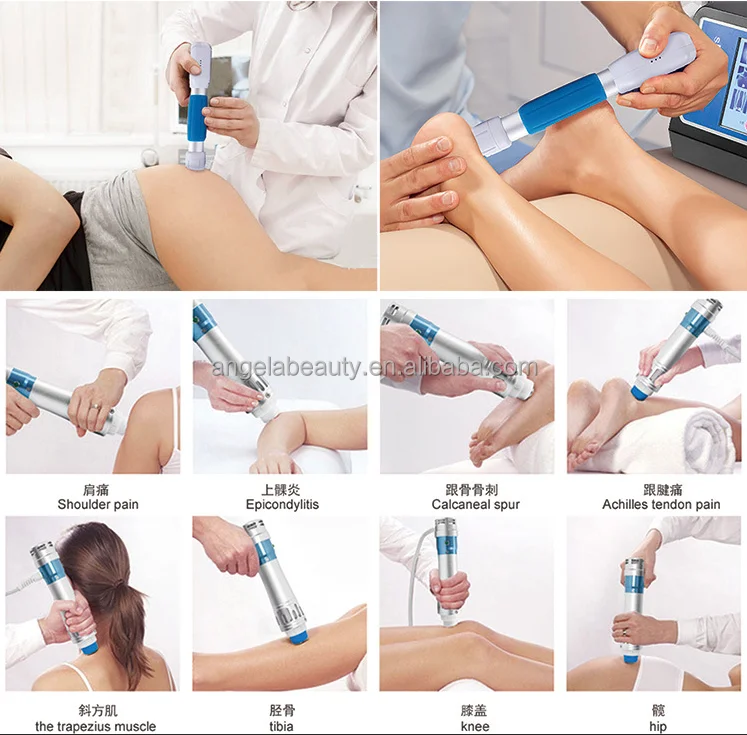 angelabeauty.en.alibaba.com

肩痛
Shoulder pain

上髁炎
Epicondylitis

跟骨骨刺
Calcaneal spur

跟腱痛
Achilles tendon pain

斜方肌
the trapezius muscle

胫骨
tibia

膝盖
knee

髋
hip