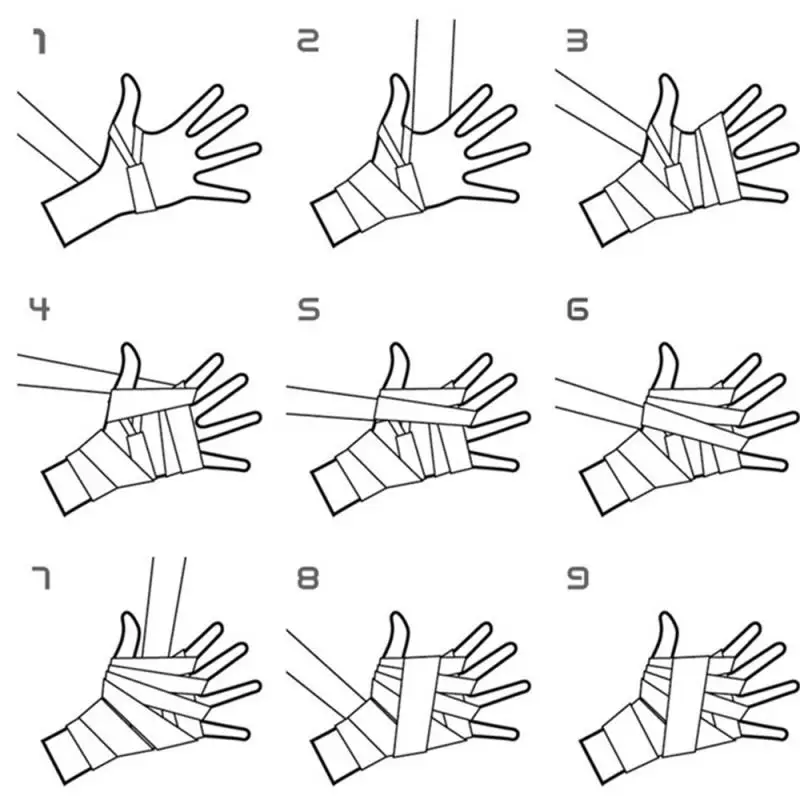 1

2

3

4

5

6

7

8

9