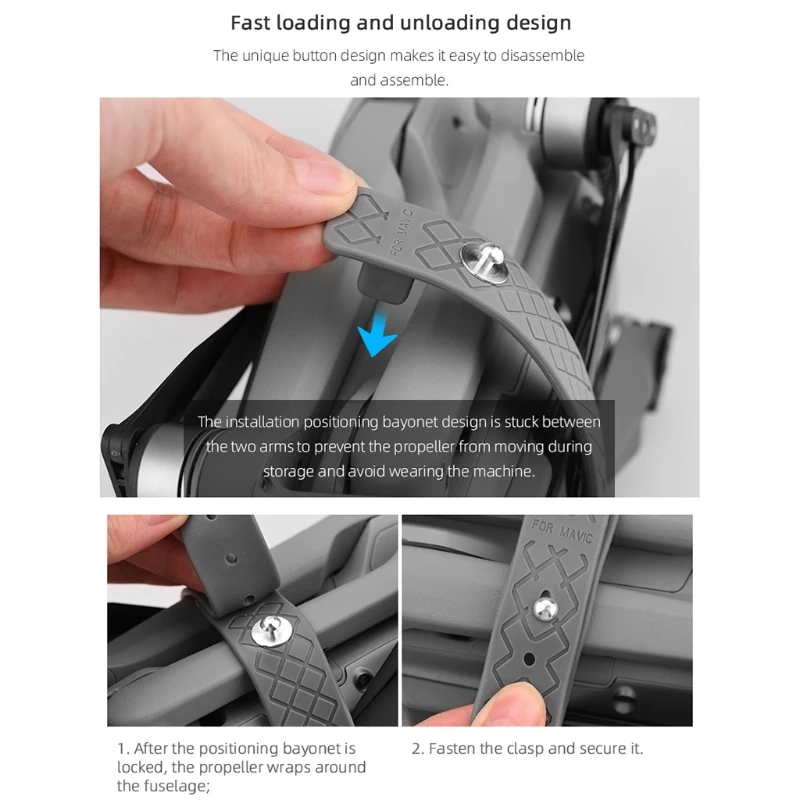 Fast loading and unloading design

The unique button design makes it easy to disassemble and assemble.

FOR MAVIC

The installation positioning bayonet design is stuck between the two arms to prevent the propeller from moving during storage and avoid wearing the machine.

FOR MAVIC

1. After the positioning bayonet is locked, the propeller wraps around the fuselage;

2. Fasten the clasp and secure it.