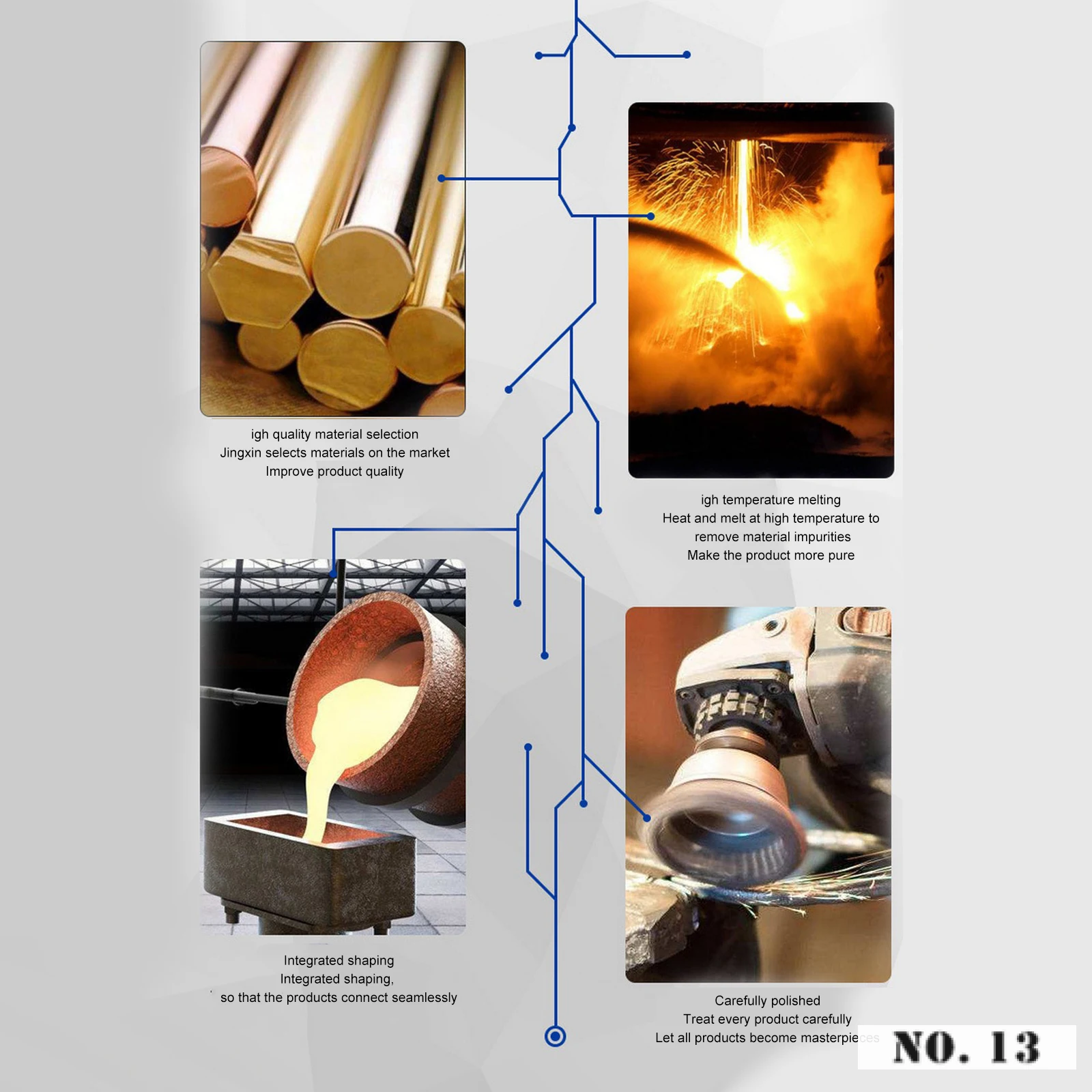 igh quality material selection
Jingxin selects materials on the market
Improve product quality

igh temperature melting
Heat and melt at high temperature to remove material impurities
Make the product more pure

Integrated shaping
Integrated shaping,
so that the products connect seamlessly

Carefully polished
Treat every product carefully
Let all products become masterpieces

NO. 13