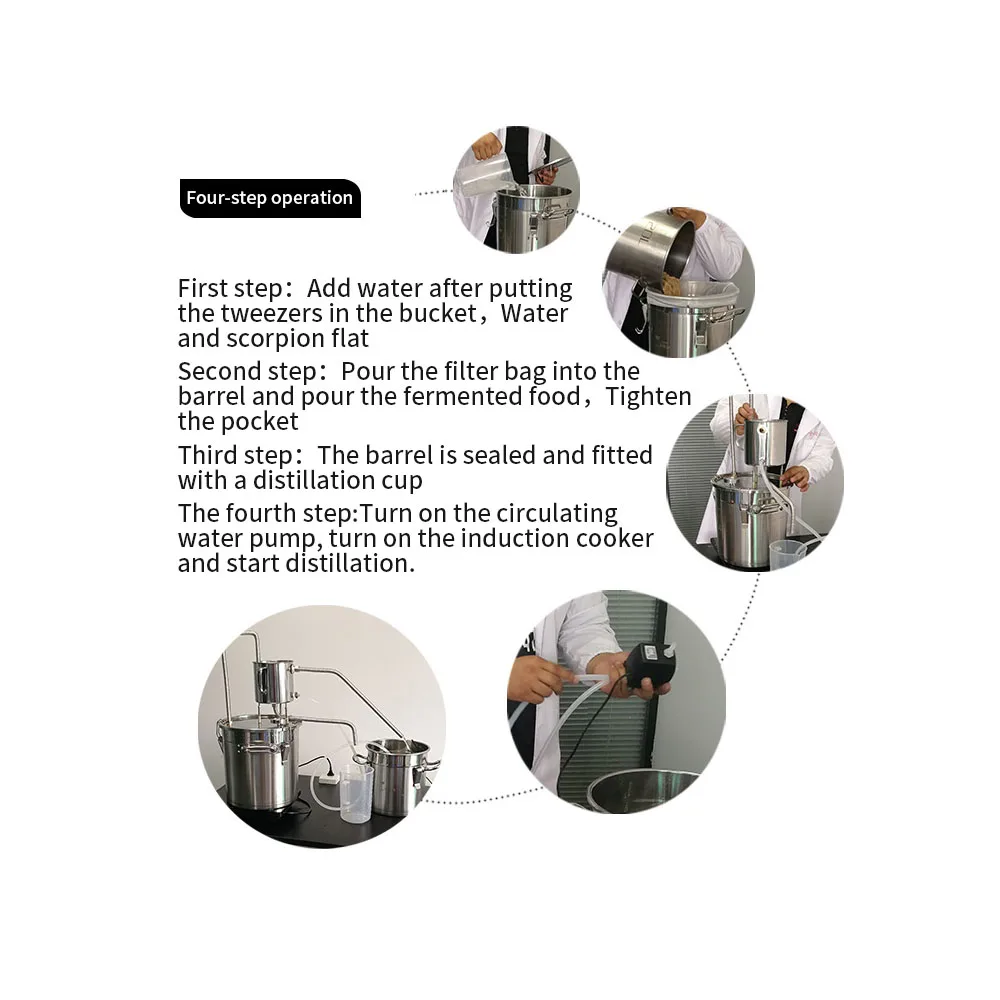 Four-step operation

First step：Add water after putting the tweezers in the bucket，Water and scorpion flat

Second step：Pour the filter bag into the barrel and pour the fermented food，Tighten the pocket

Third step：The barrel is sealed and fitted with a distillation cup

The fourth step:Turn on the circulating water pump, turn on the induction cooker and start distillation.