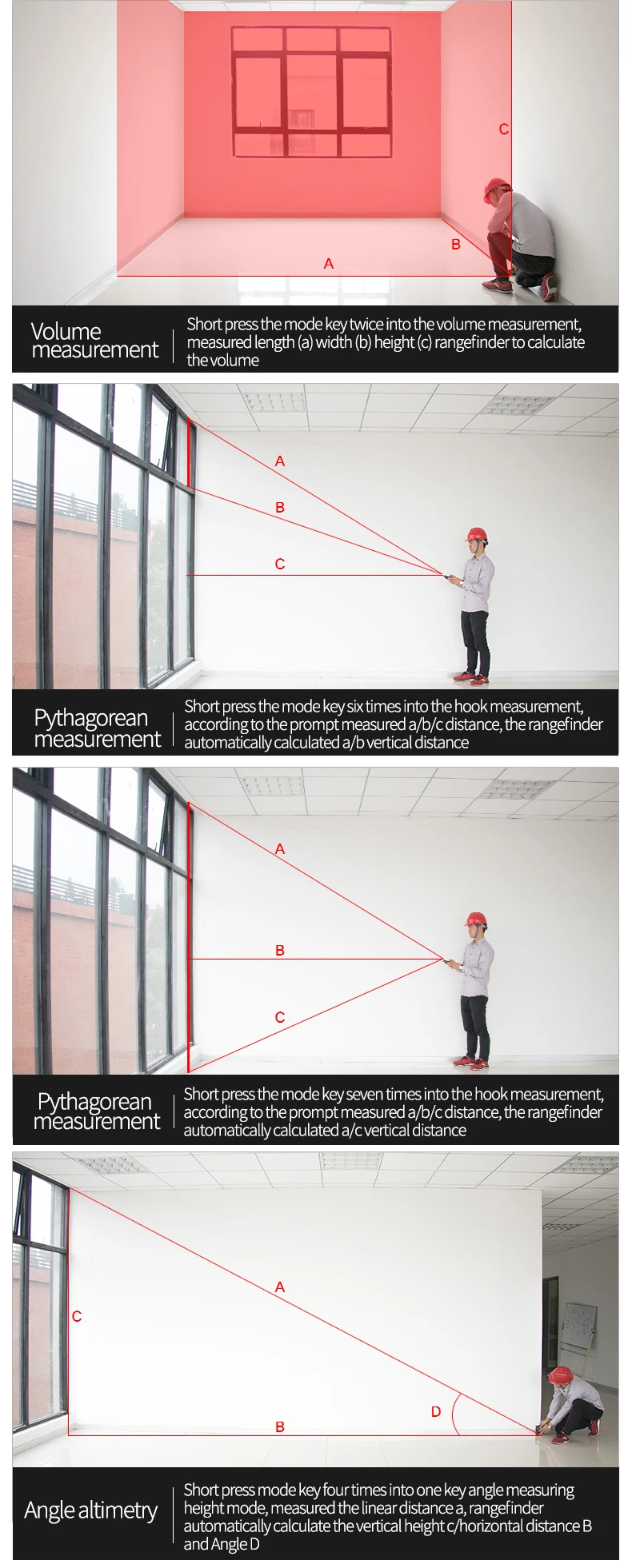 C

B

A

Volume measurement

Short press the mode key twice into the volume measurement, measured length (a) width (b) height (c) rangefinder to calculate the volume

A

B

C

Pythagorean measurement

Short press the mode key six times into the hook measurement, according to the prompt measured a/b/c distance, the rangefinder automatically calculated a/b vertical distance

A

B

C

Pythagorean measurement

Short press the mode key seven times into the hook measurement, according to the prompt measured a/b/c distance, the rangefinder automatically calculated a/c vertical distance

A

C

D

B

Angle altimetry

Short press mode key four times into one key angle measuring height mode, measured the linear distance a, rangefinder automatically calculate the vertical height c/horizontal distance B and Angle D