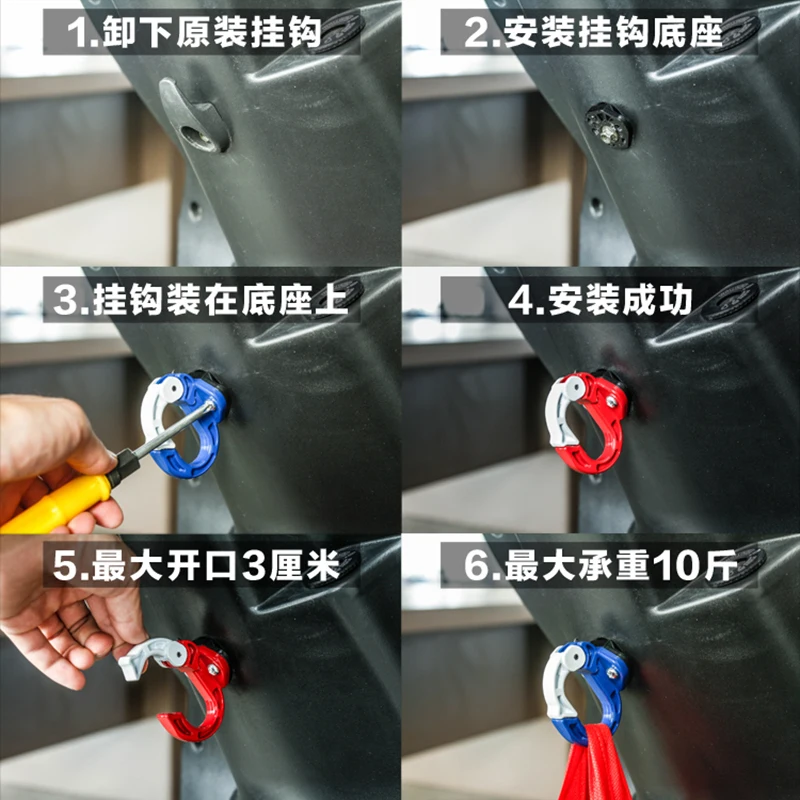 1.卸下原装挂钩

2.安装挂钩底座

3.挂钩装在底座上

4.安装成功

5.最大开口3厘米

6.最大承重10斤