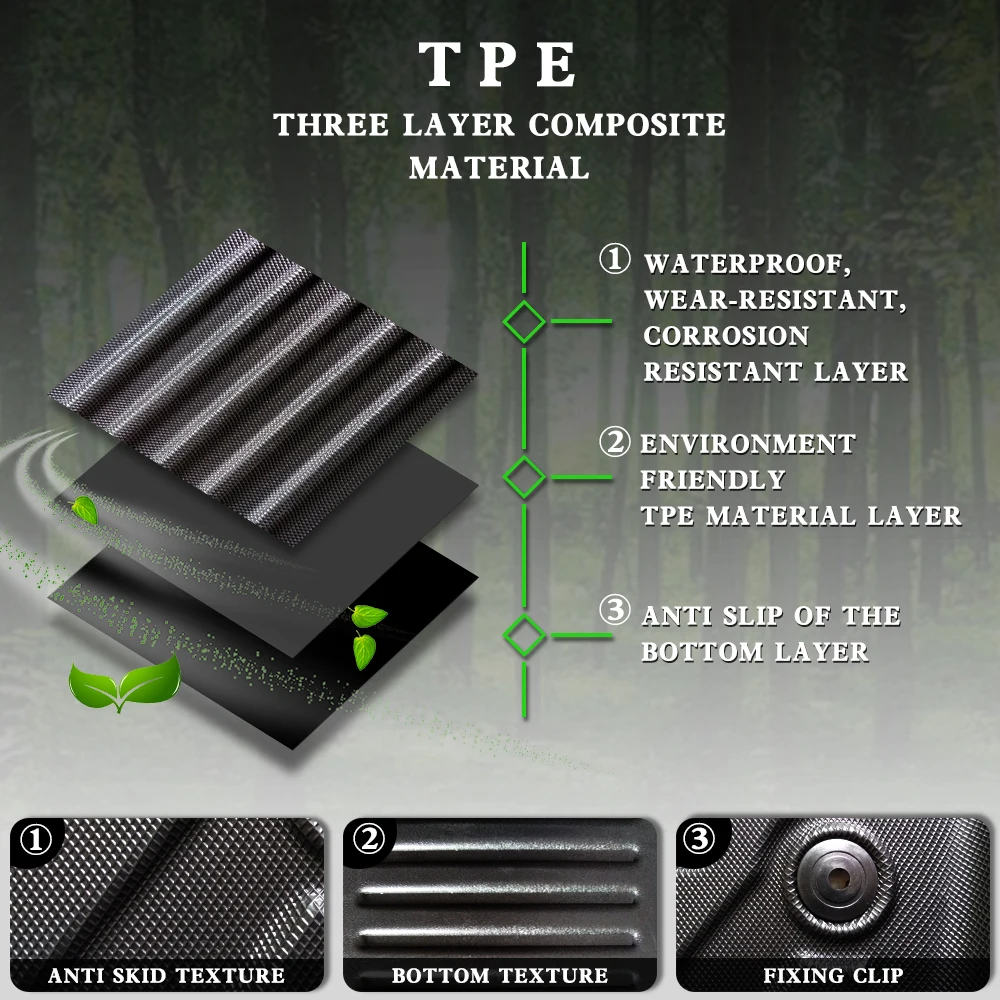 TPE

THREE LAYER COMPOSITE MATERIAL

① WATERPROOF, WEAR-RESISTANT, CORROSION RESISTANT LAYER

② ENVIRONMENT FRIENDLY TPE MATERIAL LAYER

③ ANTI SLIP OF THE BOTTOM LAYER

①
ANTI SKID TEXTURE

②
BOTTOM TEXTURE

③
FIXING CLIP