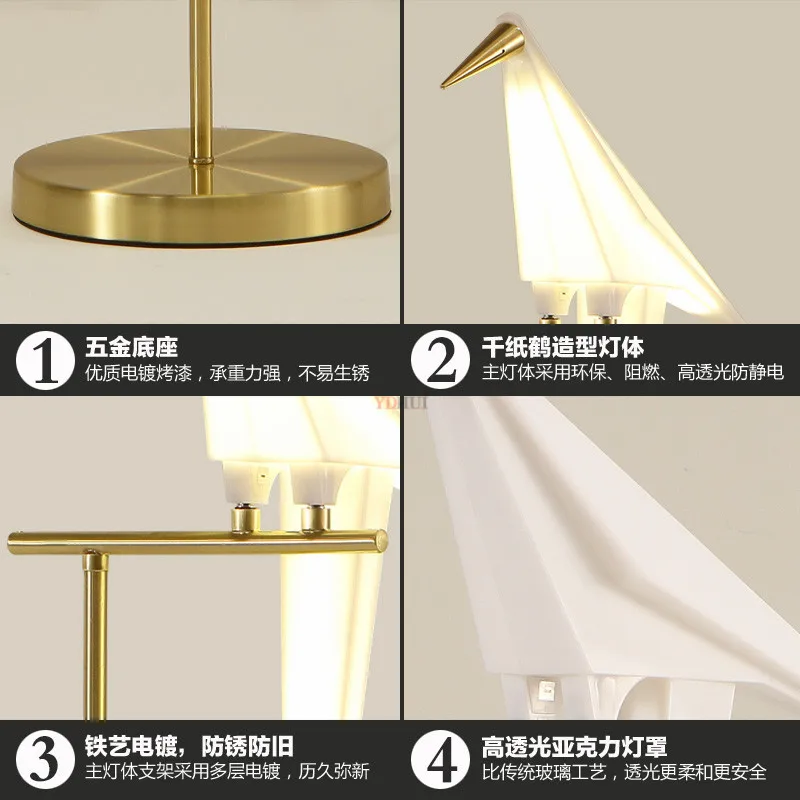 1 五金底座
优质电镀烤漆，承重力强，不易生锈

2 千纸鹤造型灯体
主灯体采用环保、阻燃、高透光防静电

YDHUI

3 铁艺电镀，防锈防旧
主灯体支架采用多层电镀，历久弥新

4 高透光亚克力灯罩
比传统玻璃工艺，透光更柔和更安全