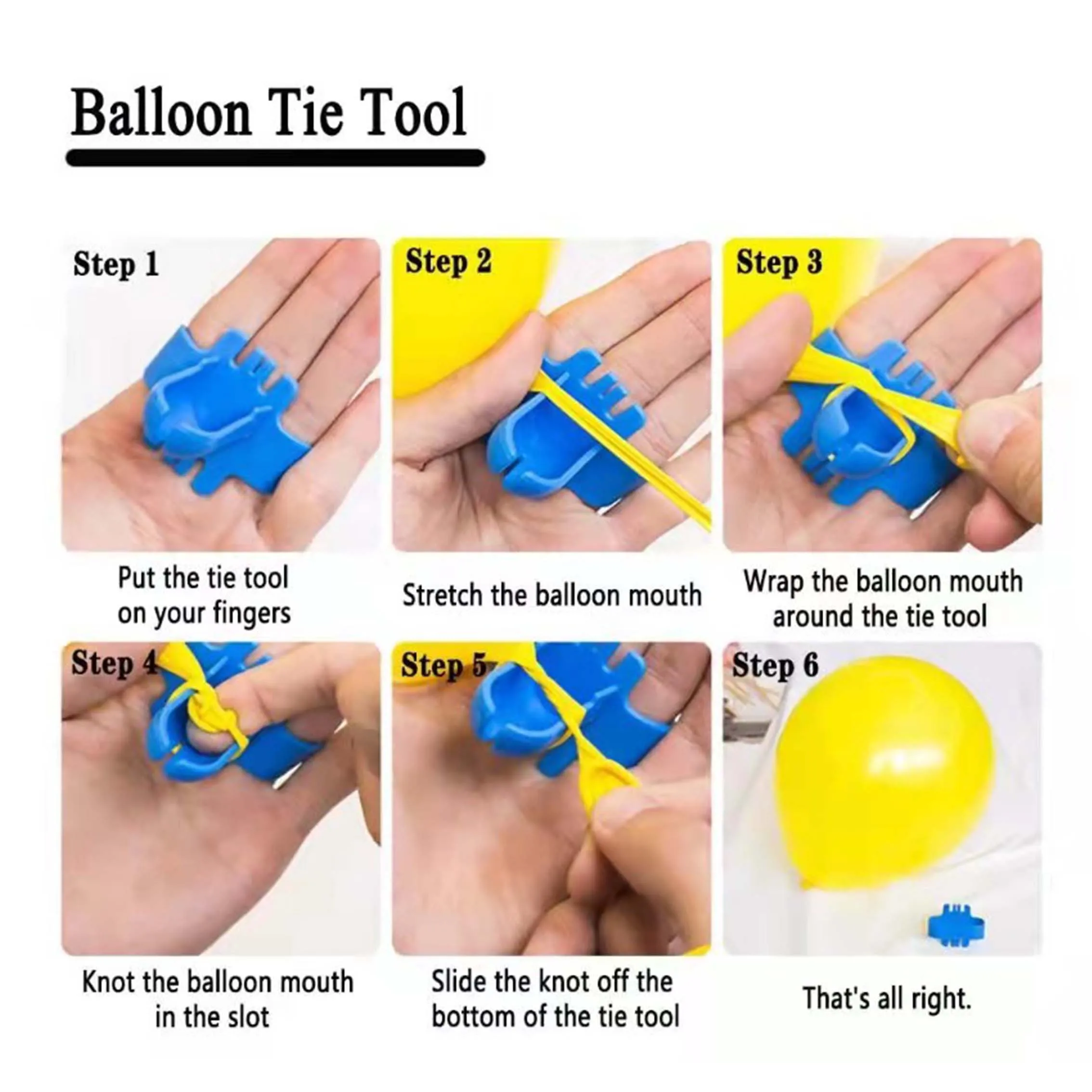 Balloon Tie Tool

Step 1

Put the tie tool on your fingers

Step 2

Stretch the balloon mouth

Step 3

Wrap the balloon mouth around the tie tool

Step 4

Knot the balloon mouth in the slot

Step 5

Slide the knot off the bottom of the tie tool

Step 6

That's all right.