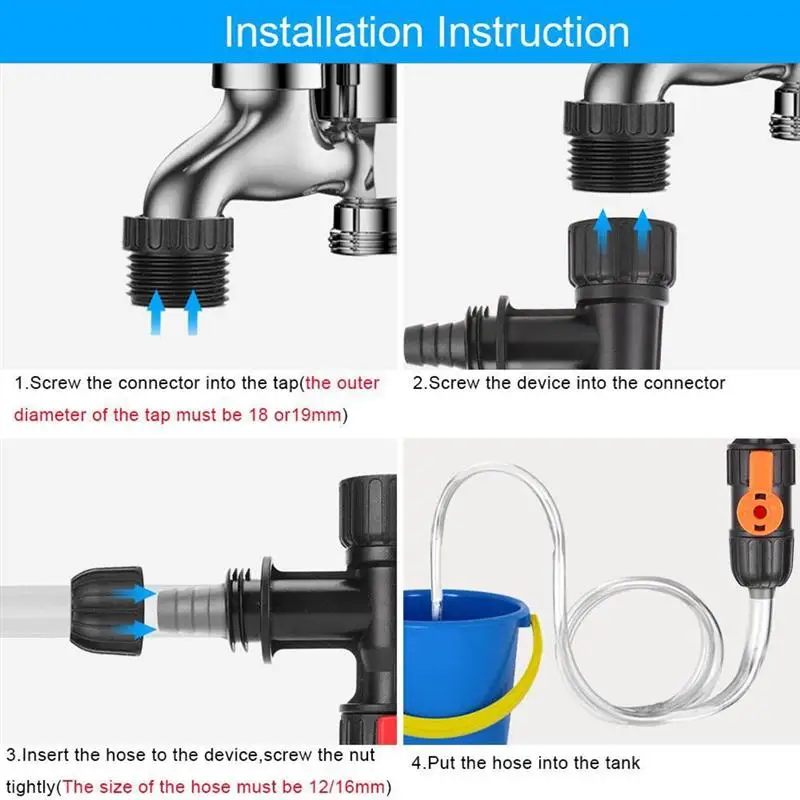 Installation Instruction

1.Screw the connector into the tap(the outer diameter of the tap must be 18 or19mm)

2.Screw the device into the connector

3.Insert the hose to the device,screw the nut tightly(The size of the hose must be 12/16mm)

4.Put the hose into the tank