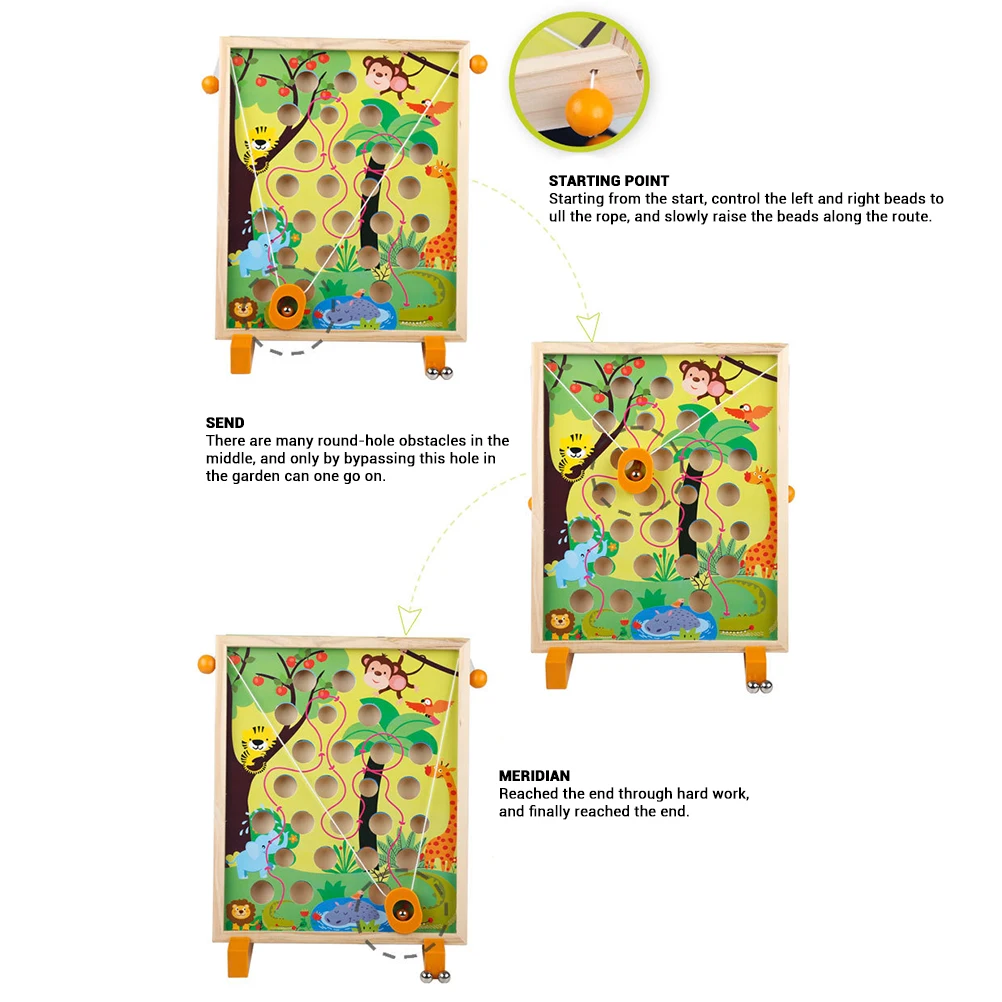 STARTING POINT
Starting from the start, control the left and right beads to ull the rope, and slowly raise the beads along the route.

SEND
There are many round-hole obstacles in the middle, and only by bypassing this hole in the garden can one go on.

MERIDIAN
Reached the end through hard work, and finally reached the end.